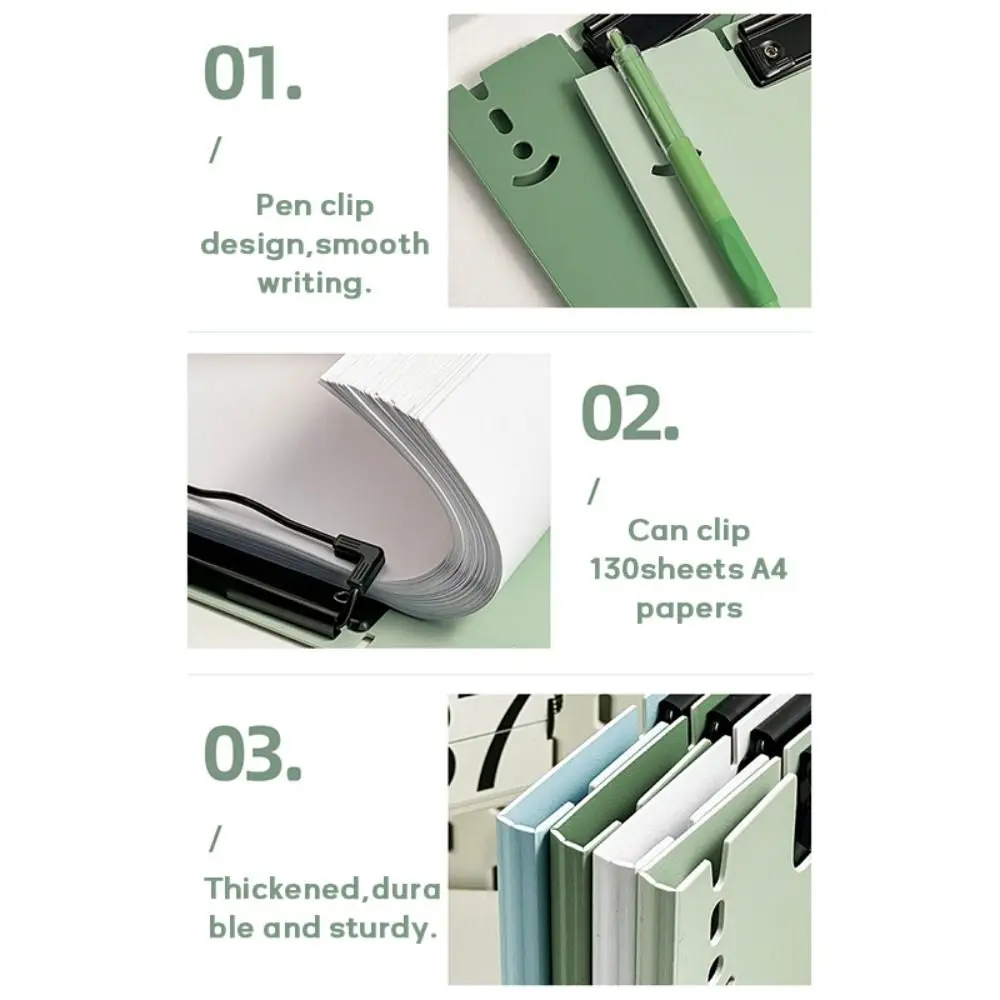 01.

/

Pen clip design,smooth writing.

02.

/

Can clip 130sheets A4 papers

03.

/

Thickened,dura ble and sturdy.