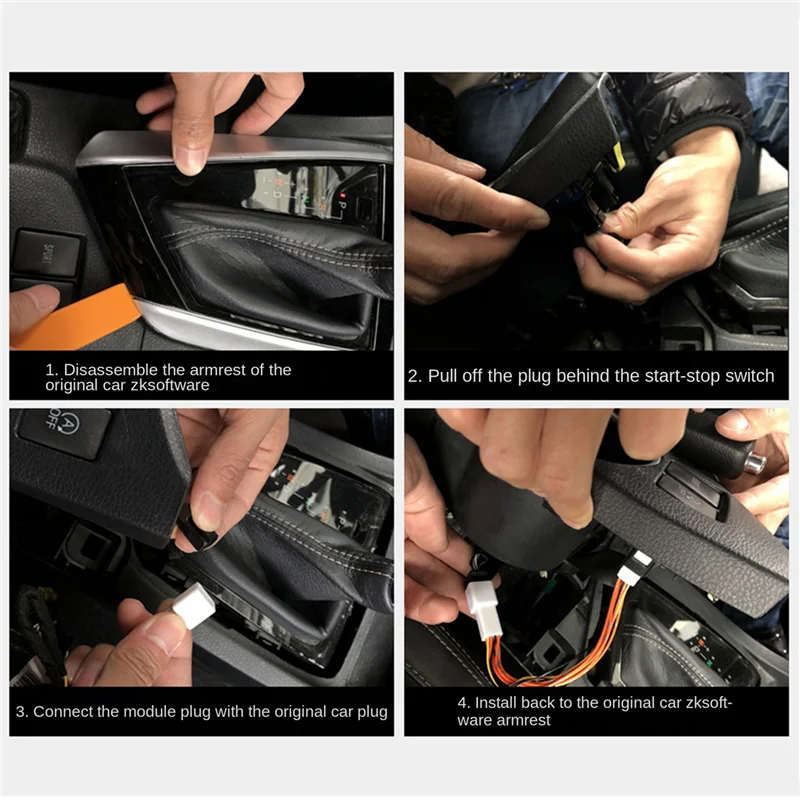 SPORT

P

1. Disassemble the armrest of the original car zksoftware

2. Pull off the plug behind the start-stop switch

A OFF

3. Connect the module plug with the original car plug

4. Install back to the original car zksoftware armrest