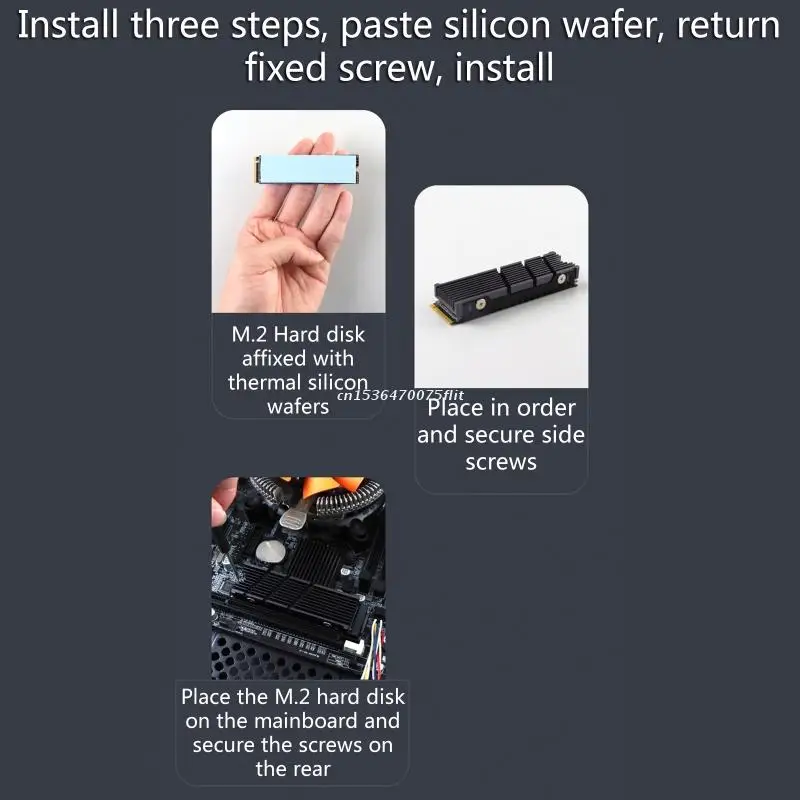 Install three steps, paste silicon wafer, return fixed screw, install

M.2 Hard disk affixed with thermal silicon wafers

cn1536470075flit

Place in order and secure side screws

Place the M.2 hard disk on the mainboard and secure the screws on the rear