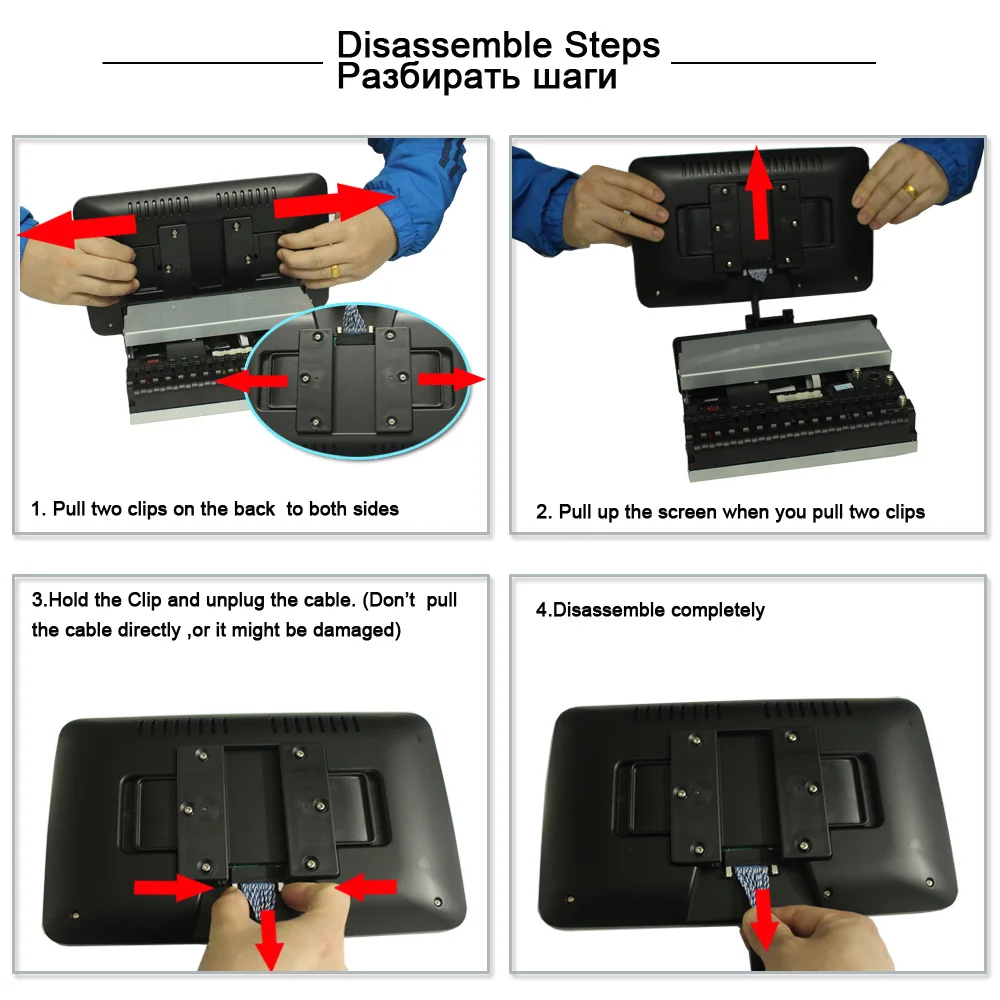 Disassemble Steps
Разбирать шаги

1. Pull two clips on the back to both sides

2. Pull up the screen when you pull two clips

3.Hold the Clip and unplug the cable. (Don't pull the cable directly ,or it might be damaged)

4.Disassemble completely