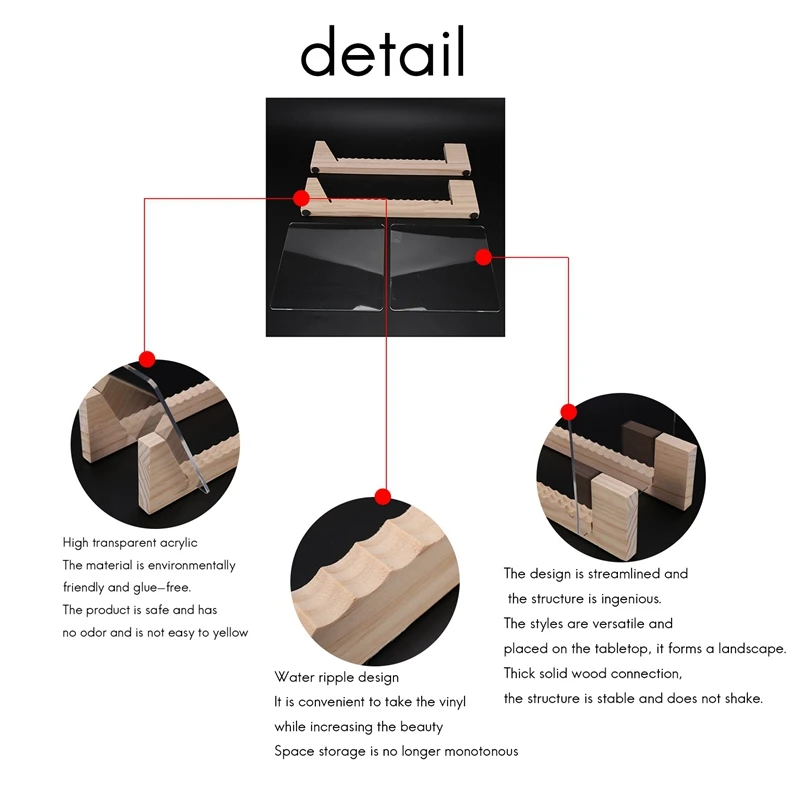 detail

High transparent acrylic
The material is environmentally friendly and glue-free.
The product is safe and has no odor and is not easy to yellow

Water ripple design
It is convenient to take the vinyl while increasing the beauty
Space storage is no longer monotonous

The design is streamlined and the structure is ingenious.
The styles are versatile and placed on the tabletop, it forms a landscape.
Thick solid wood connection, the structure is stable and does not shake.