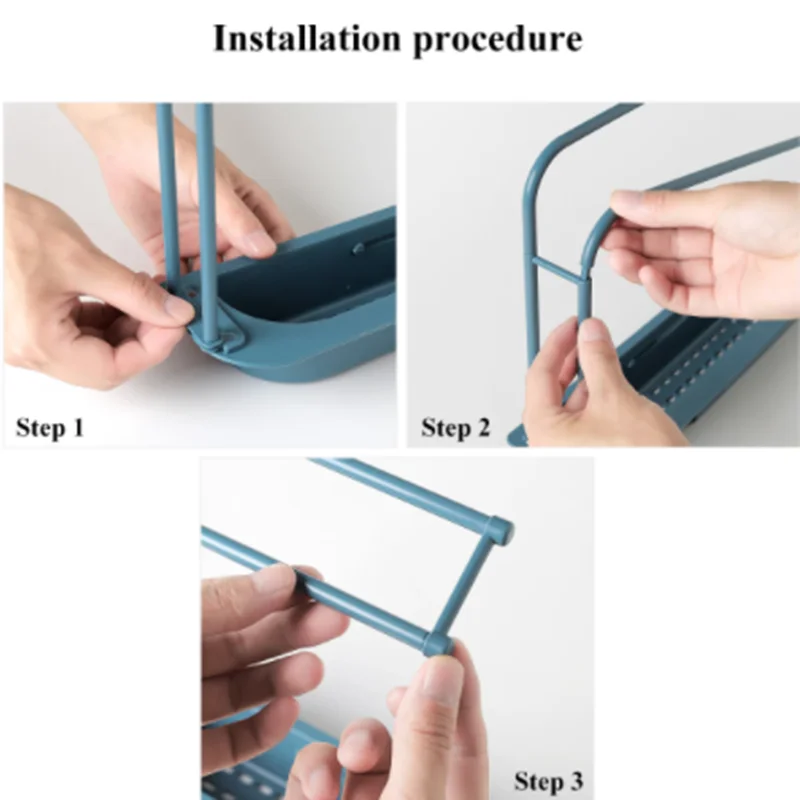 Installation procedure

Step 1

Step 2

Step 3