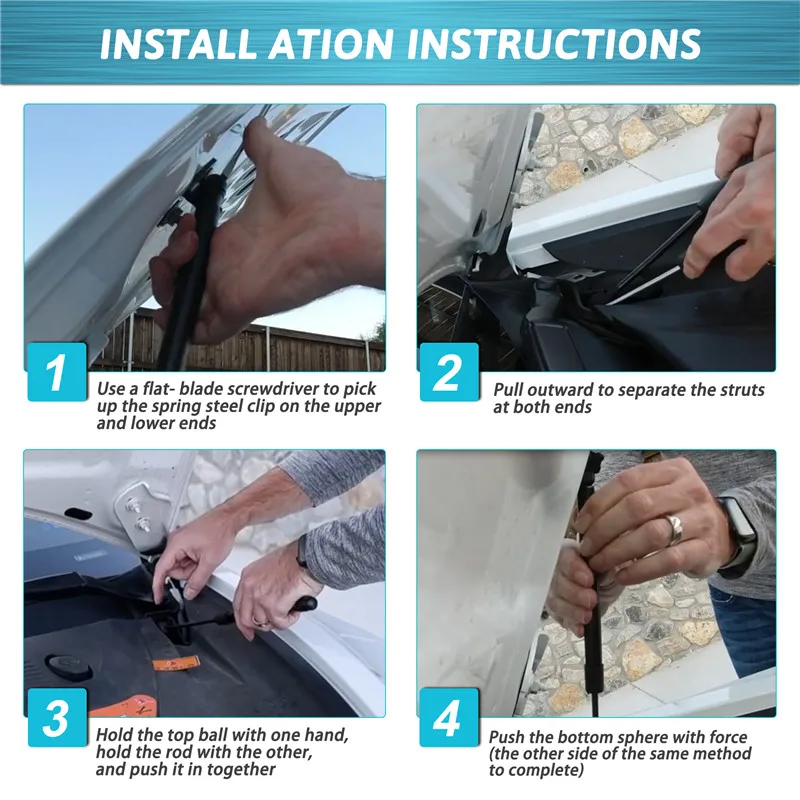 INSTALL ATION INSTRUCTIONS

1
Use a flat- blade screwdriver to pick up the spring steel clip on the upper and lower ends

2
Pull outward to separate the struts at both ends

3
Hold the top ball with one hand, hold the rod with the other, and push it in together

4
Push the bottom sphere with force (the other side of the same method to complete)