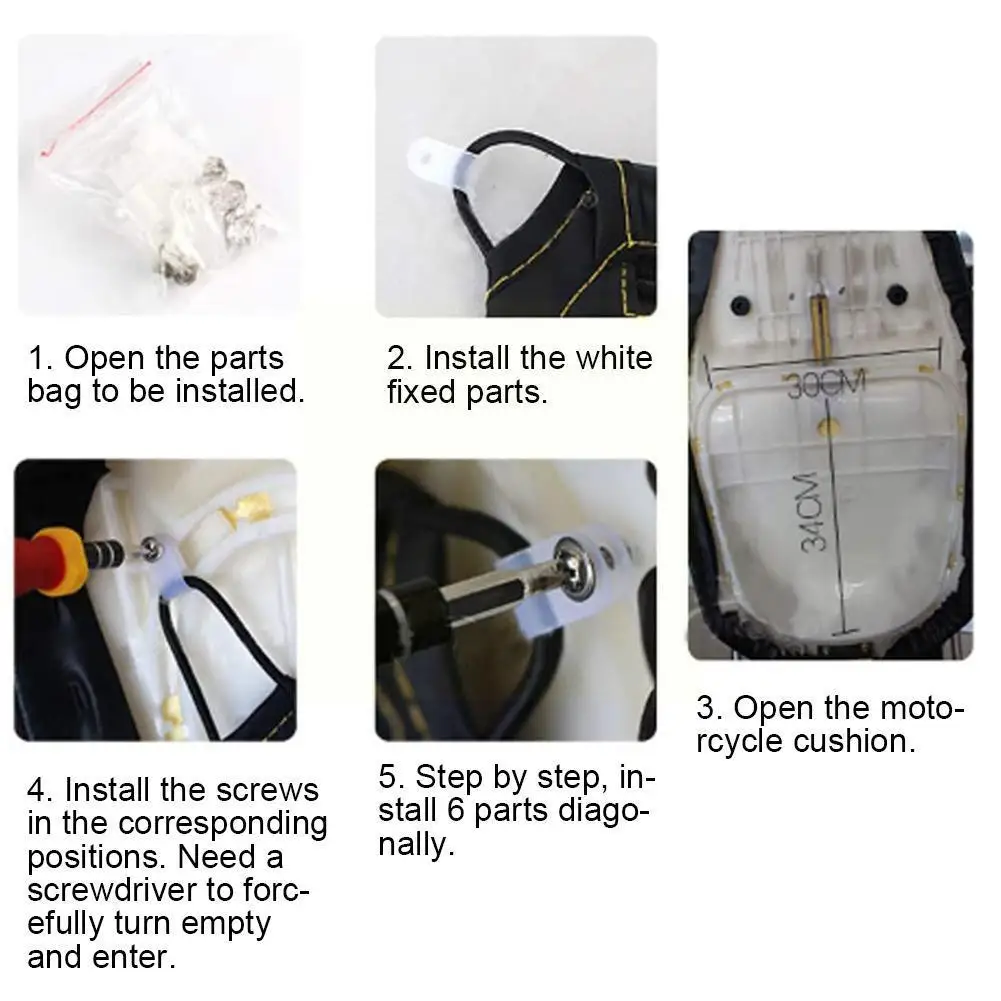 1. Open the parts bag to be installed.

2. Install the white fixed parts.

30CM

34CM

3. Open the motorcycle cushion.

4. Install the screws in the corresponding positions. Need a screwdriver to forcefully turn empty and enter.

5. Step by step, install 6 parts diagonally.