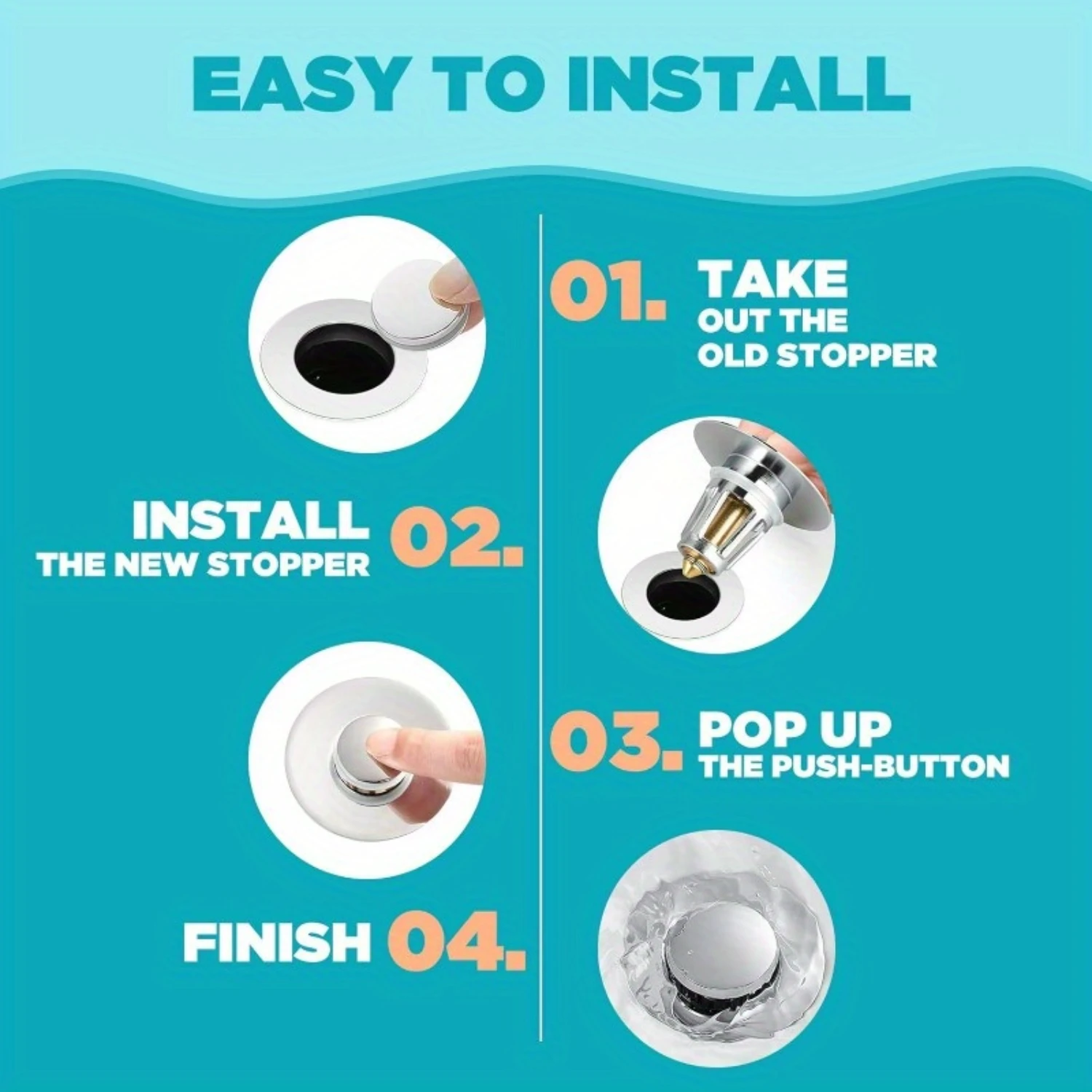 EASY TO INSTALL

01. TAKE OUT THE OLD STOPPER

INSTALL THE NEW STOPPER 02.

03. POP UP THE PUSH-BUTTON

FINISH 04.