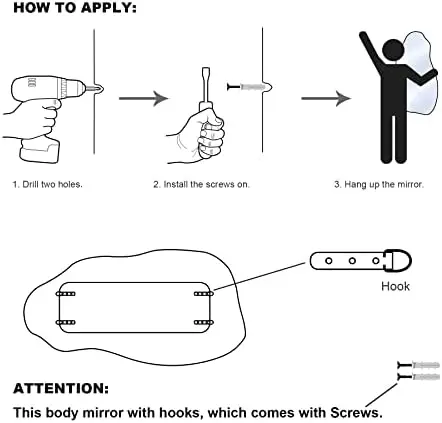 HOW TO APPLY:

1. Drill two holes.

2. Install the screws on.

3. Hang up the mirror.

Hook

ATTENTION:

This body mirror with hooks, which comes with Screws.