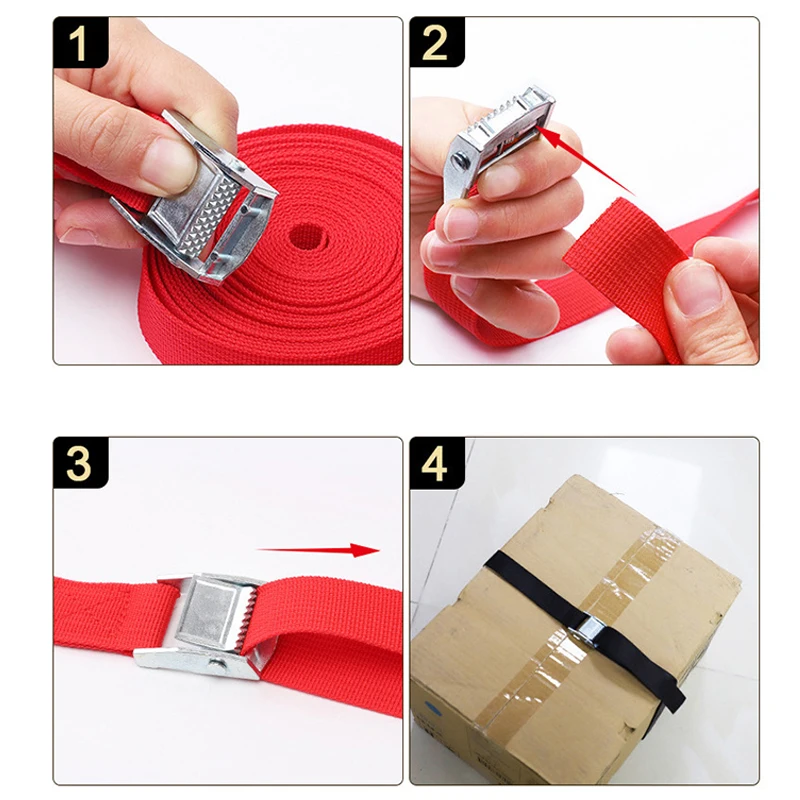 1

2

3

4