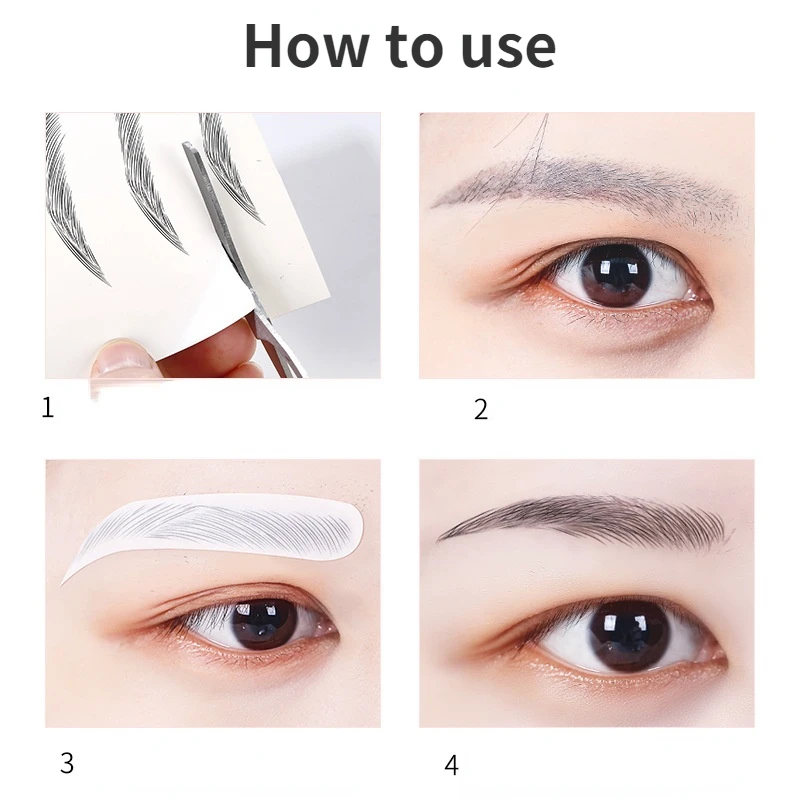 How to use

1

2

3

4