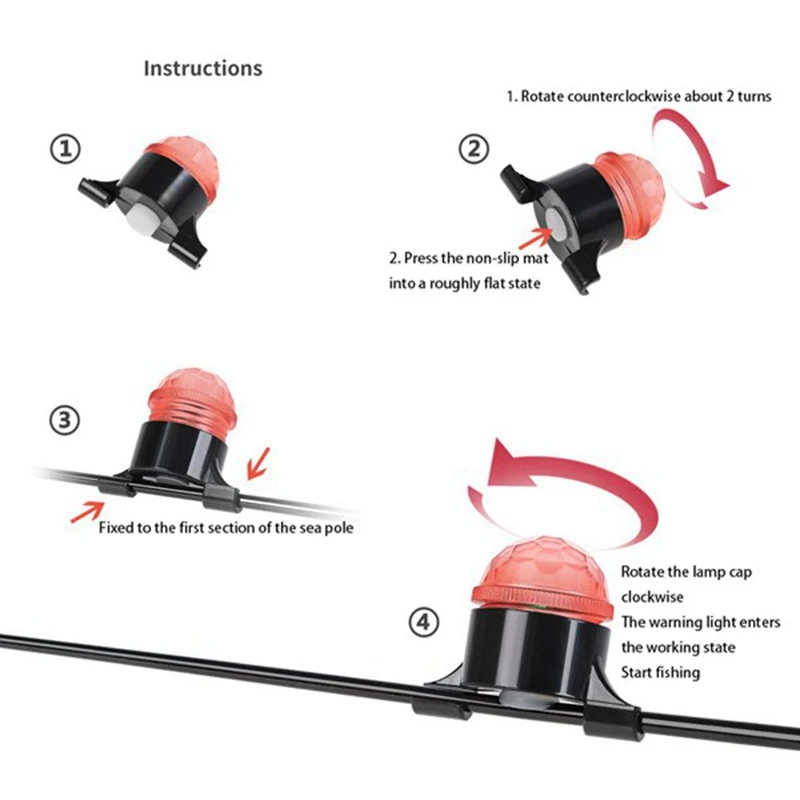 Instructions

①

②

1. Rotate counterclockwise about 2 turns

2. Press the non-slip mat into a roughly flat state

③

Fixed to the first section of the sea pole

④

Rotate the lamp cap clockwise
The warning light enters the working state
Start fishing