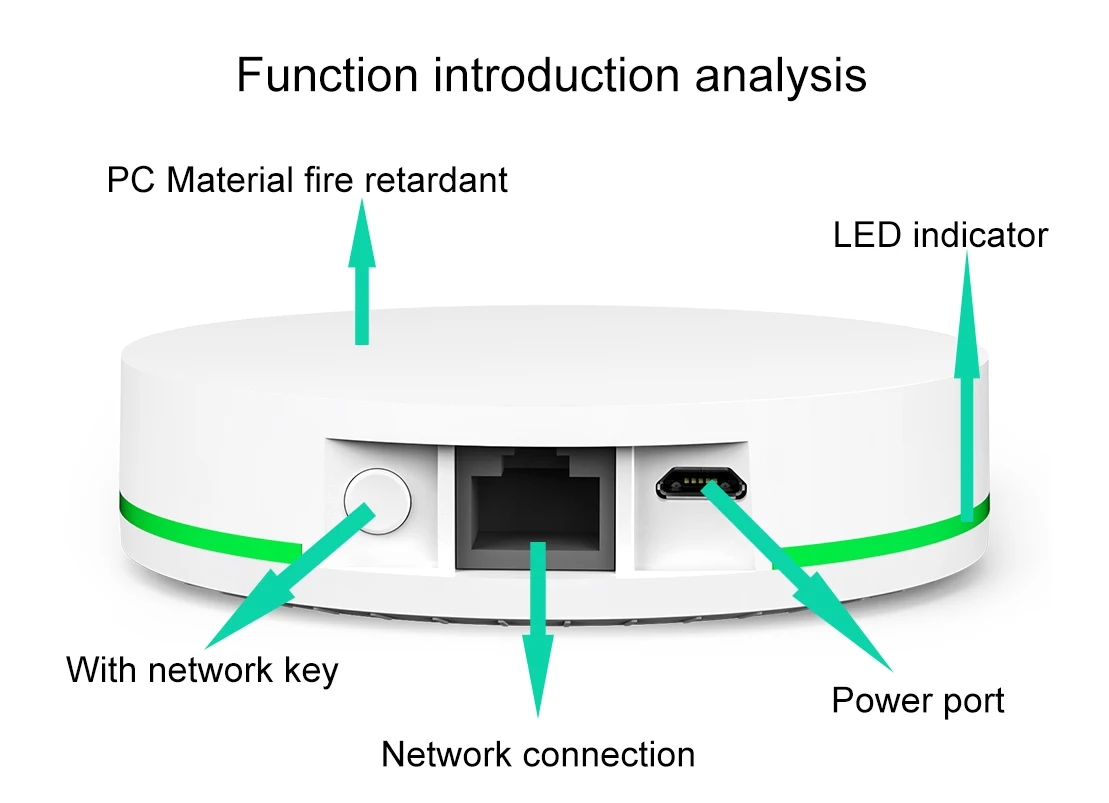 Function introduction analysis

PC Material fire retardant

LED indicator

With network key

Network connection

Power port