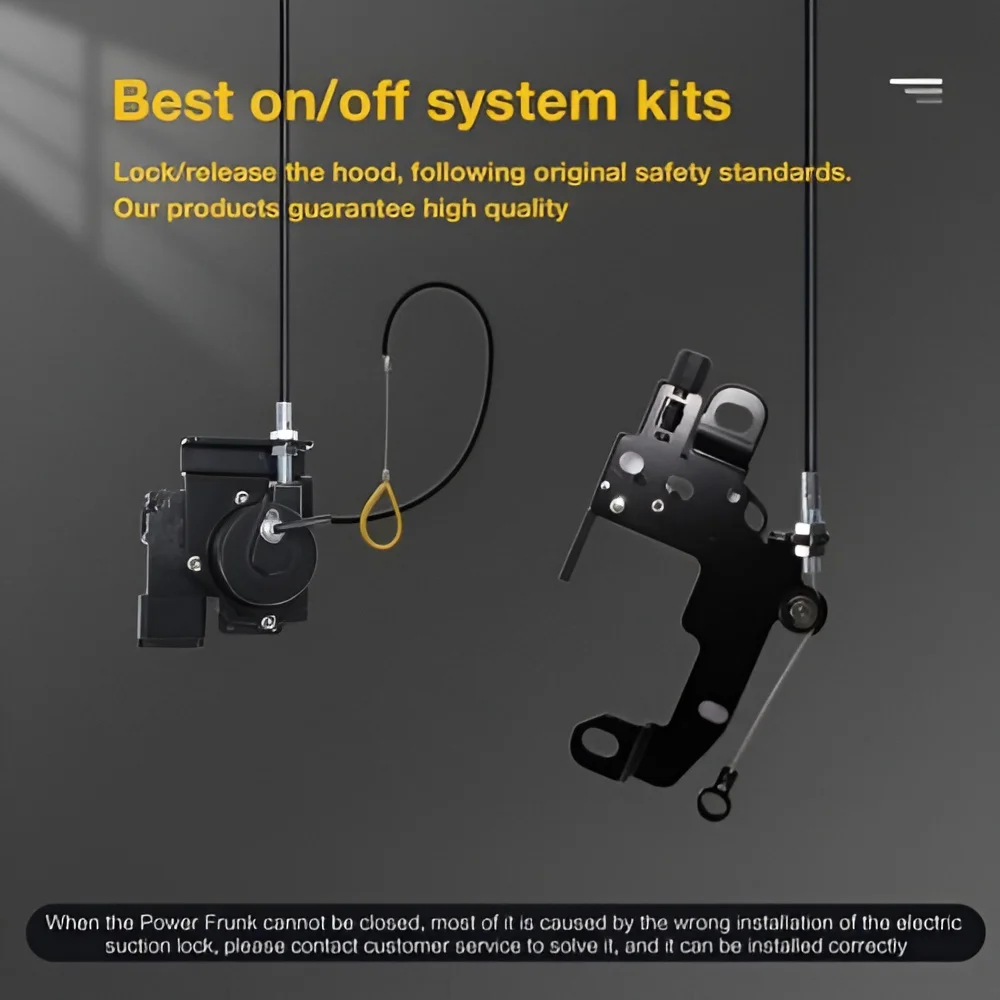 Best on/off system kits

Lock/release the hood, following original safety standards. Our products guarantee high quality

When the Power Frunk cannot be closed, most of it is caused by the wrong installation of the electric suction lock, please contact customer service to solve it, and it can be installed correctly