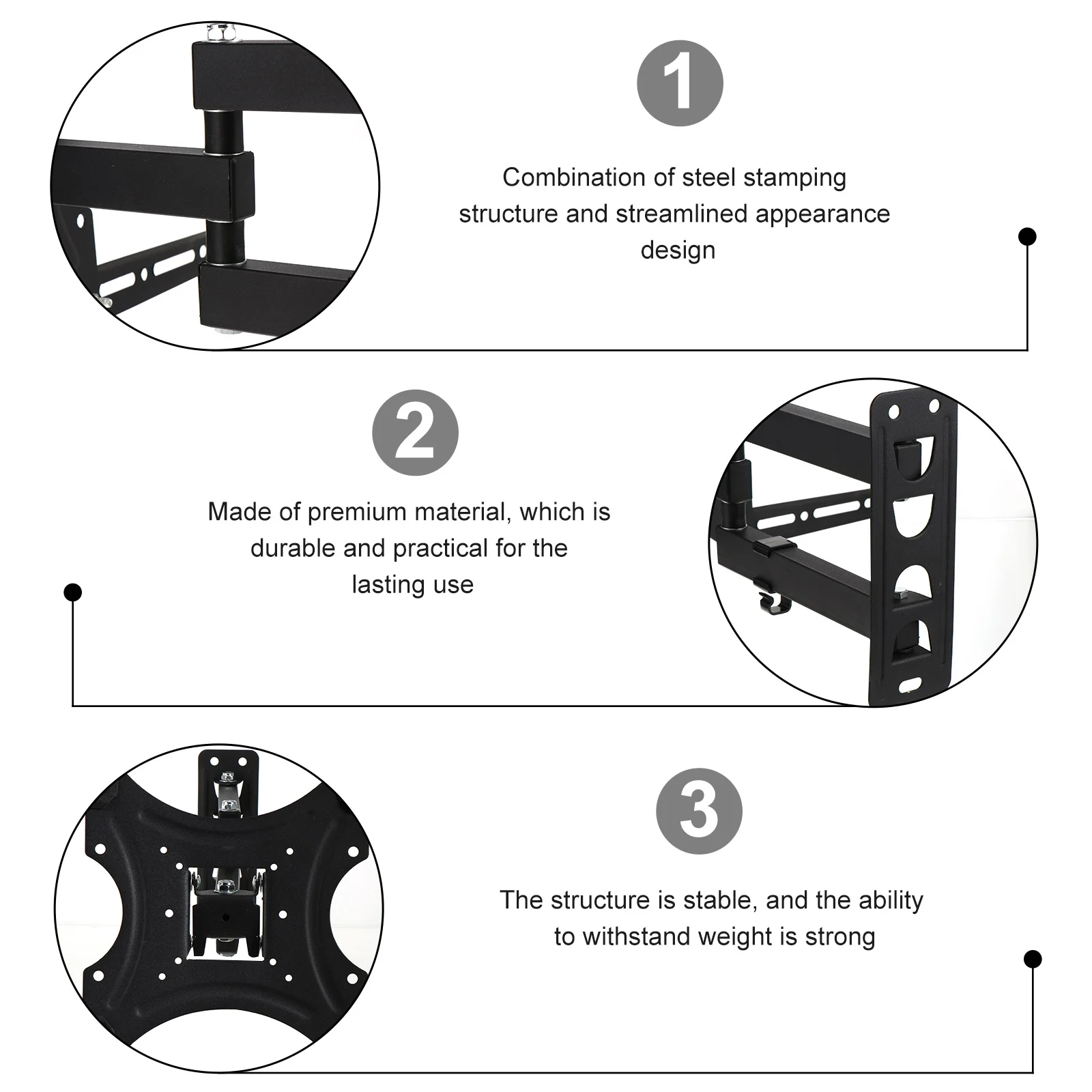 1

Combination of steel stamping structure and streamlined appearance design

2

Made of premium material, which is durable and practical for the lasting use

3

The structure is stable, and the ability to withstand weight is strong