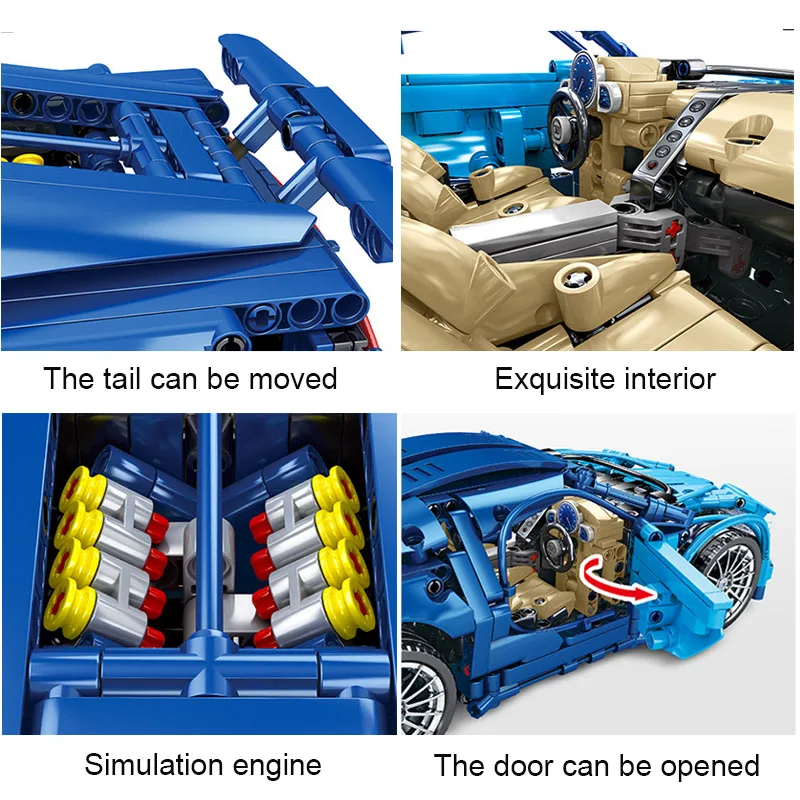 The tail can be moved

Exquisite interior

Simulation engine

The door can be opened