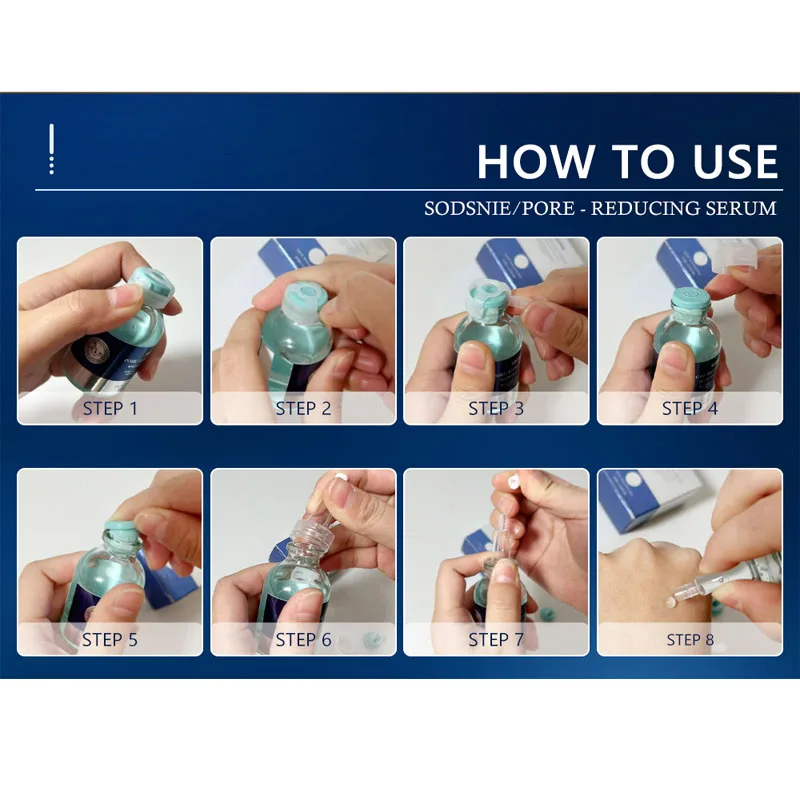 HOW TO USE

SODSNIE/PORE - REDUCING SERUM

STEP 1

STEP 2

STEP 3

STEP 4

STEP 5

STEP 6

STEP 7

STEP 8