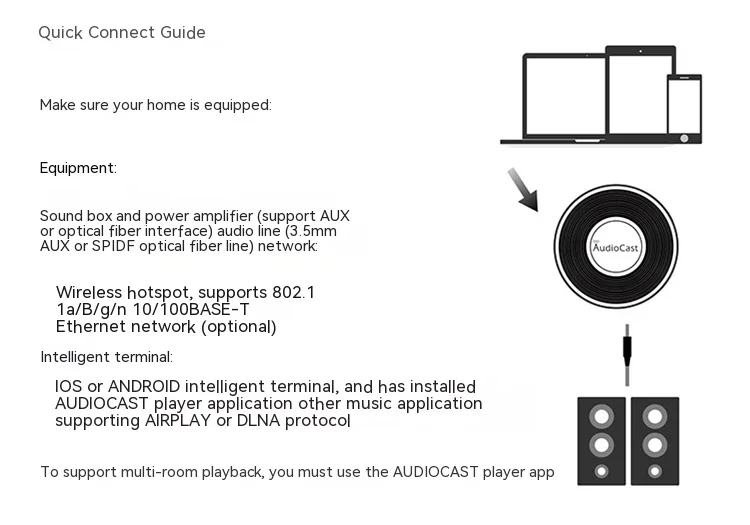 Quick Connect Guide

Make sure your home is equipped:

Equipment:

Sound box and power amplifier (support AUX or optical fiber interface) audio line (3.5mm AUX or SPIDF optical fiber line) network:

Wireless hotspot, supports 802.1 1a/B/g/n 10/100BASE-T Ethernet network (optional)

Intelligent terminal:

IOS or ANDROID intelligent terminal, and has installed AUDIOCAST player application other music application supporting AIRPLAY or DLNA protocol

To support multi-room playback, you must use the AUDIOCAST player app

AudioCast