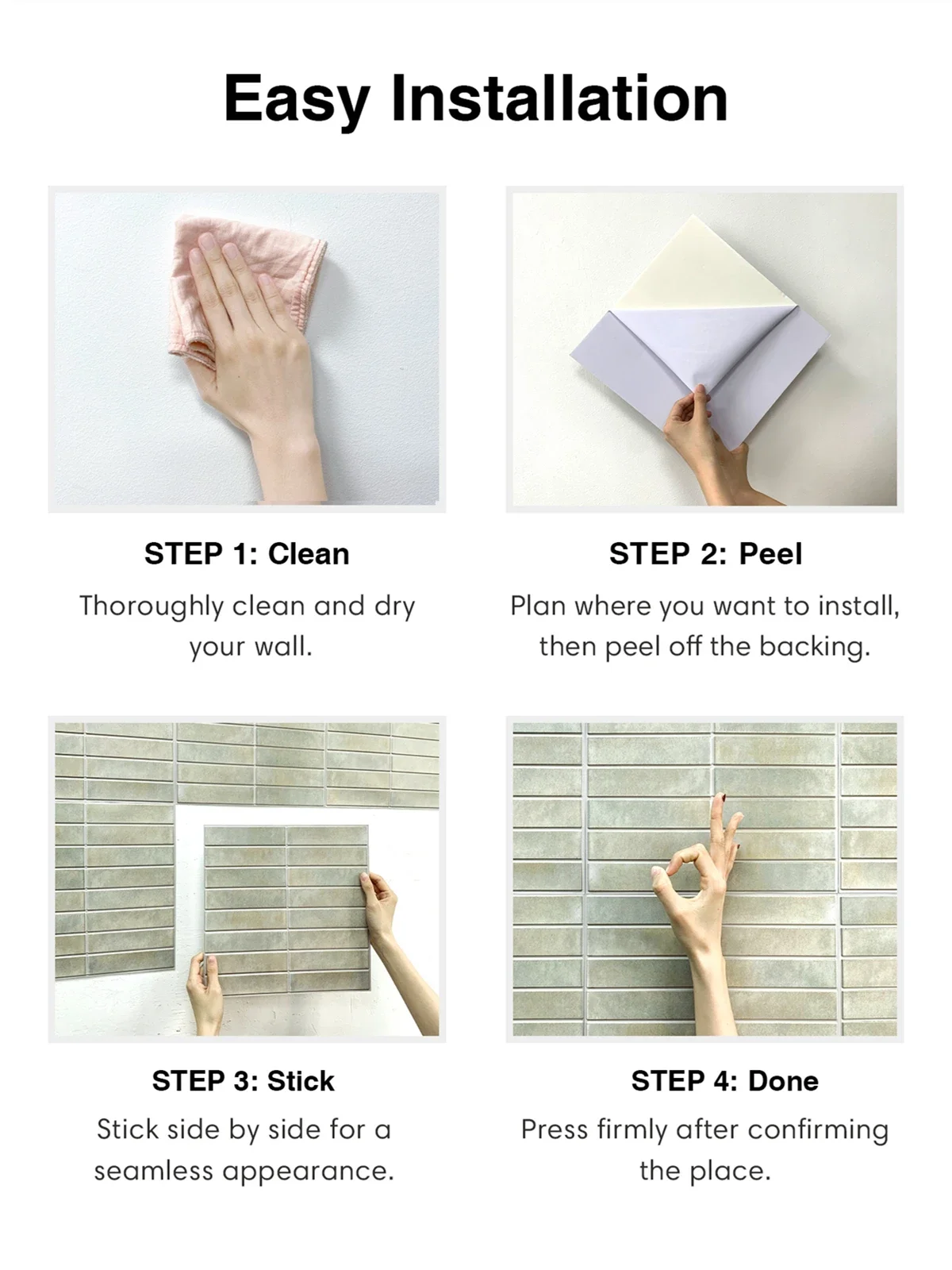 Easy Installation

STEP 1: Clean

Thoroughly clean and dry your wall.

STEP 2: Peel

Plan where you want to install, then peel off the backing.

STEP 3: Stick

Stick side by side for a seamless appearance.

STEP 4: Done

Press firmly after confirming the place.