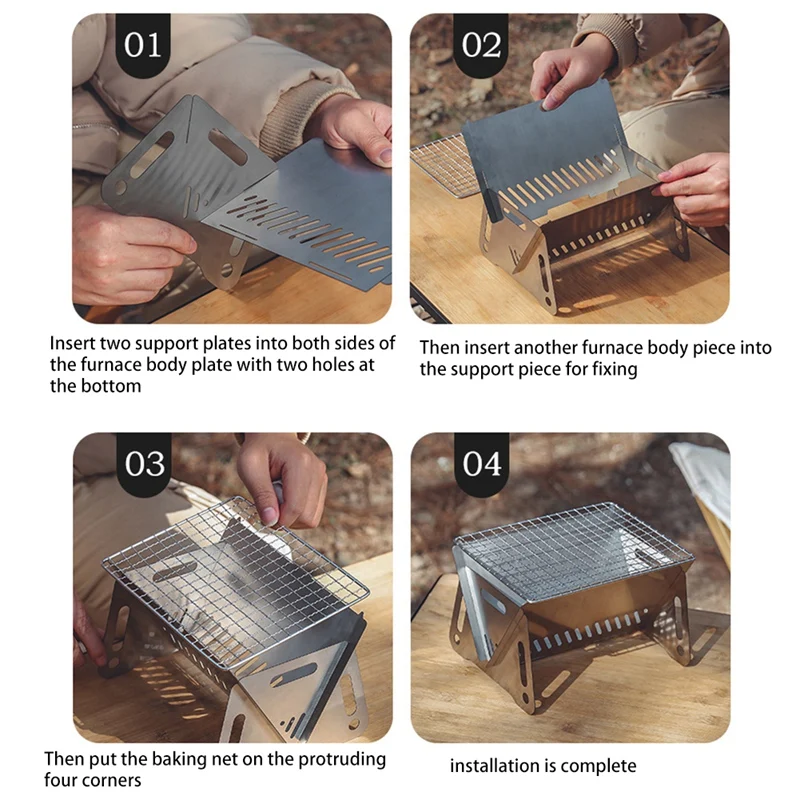 01

Insert two support plates into both sides of the furnace body plate with two holes at the bottom

02

Then insert another furnace body piece into the support piece for fixing

03

Then put the baking net on the protruding four corners

04

installation is complete