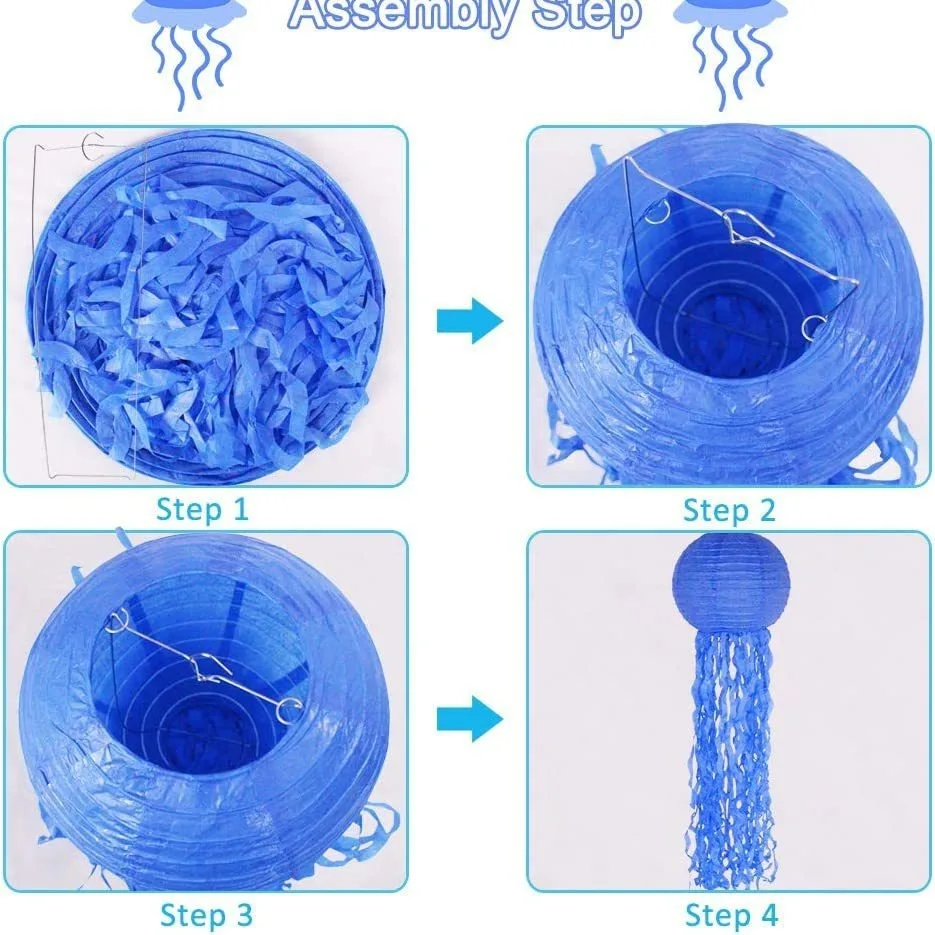 Assembly Step

Step 1

Step 2

Step 3

Step 4