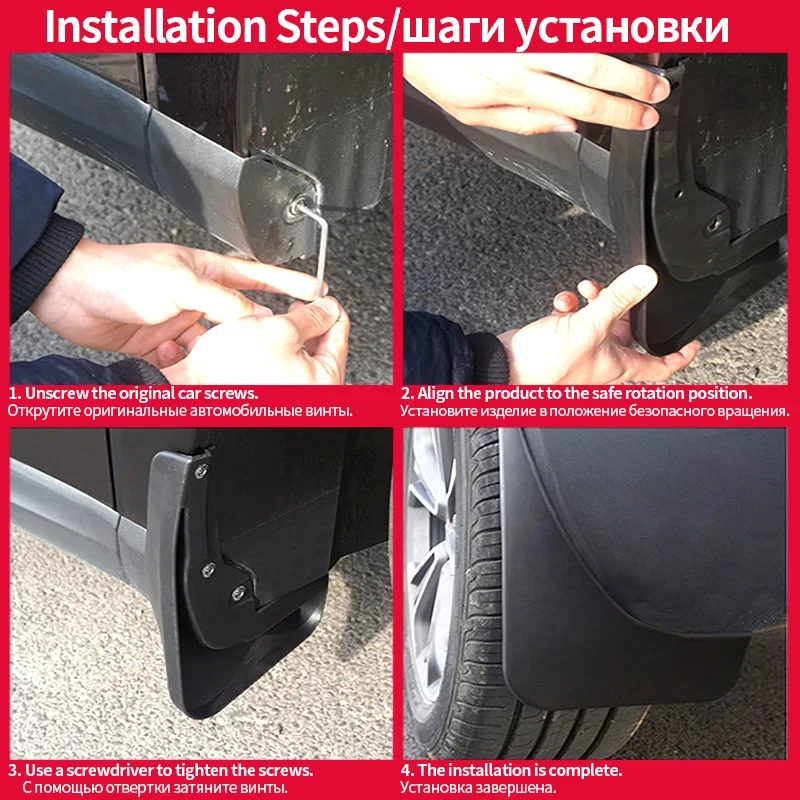 Installation Steps/шаги установки

1. Unscrew the original car screws.
Открутите оригинальные автомобильные винты.

2. Align the product to the safe rotation position.
Установите изделие в положение безопасного вращения.

3. Use a screwdriver to tighten the screws.
С помощью отвертки затяните винты.

4. The installation is complete.
Установка завершена.