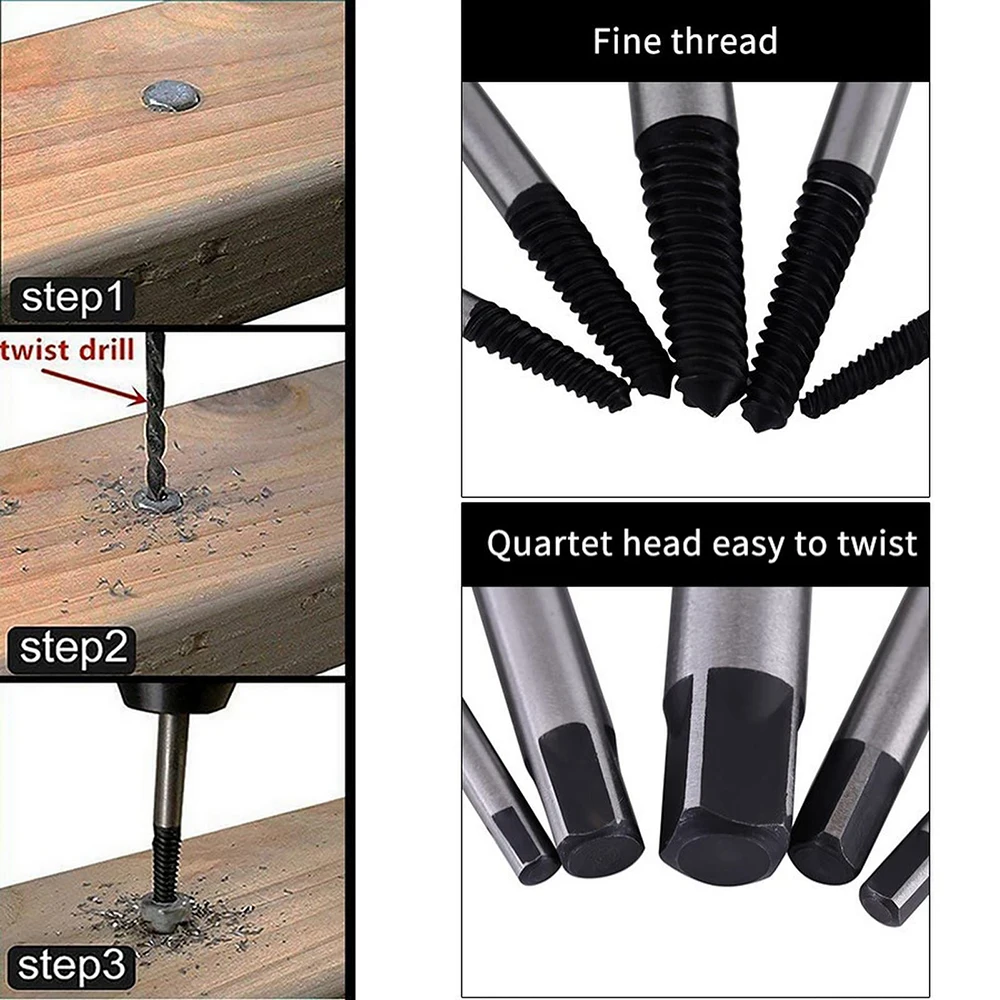 step1

twist drill

step2

step3

Fine thread

Quartet head easy to twist