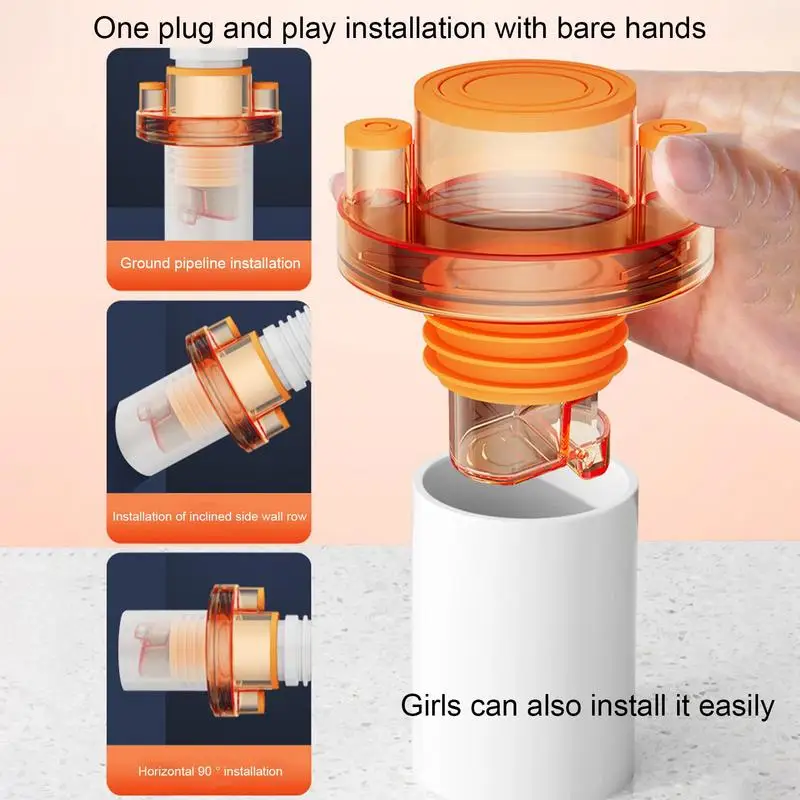 One plug and play installation with bare hands

Ground pipeline installation

Installation of inclined side wall row

Horizontal 90 ° installation

Girls can also install it easily