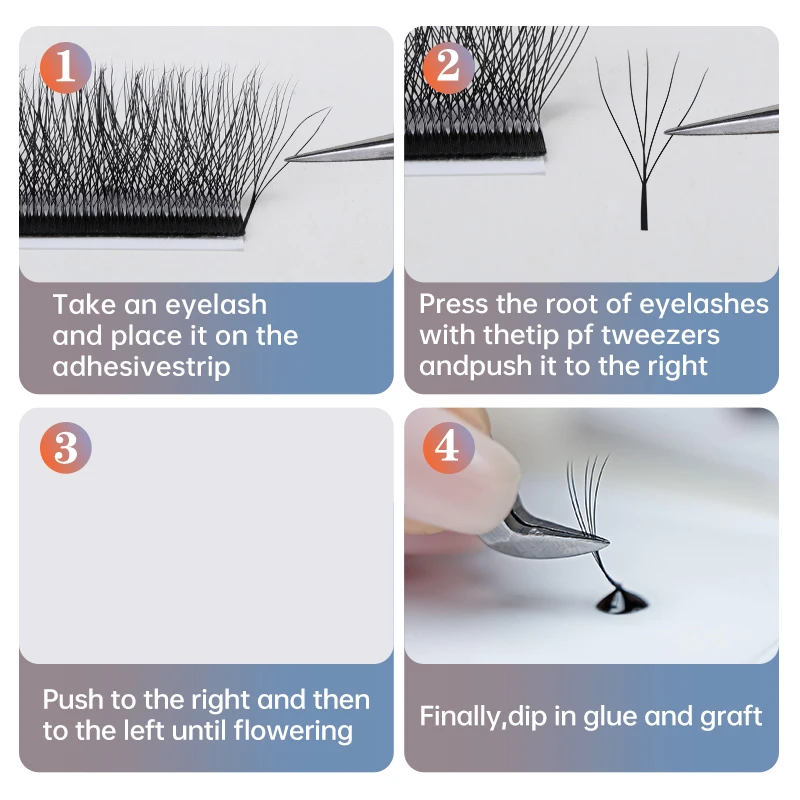 1

Take an eyelash and place it on the adhesivestrip

2

Press the root of eyelashes with thetip pf tweezers andpush it to the right

3

Push to the right and then to the left until flowering

4

Finally,dip in glue and graft