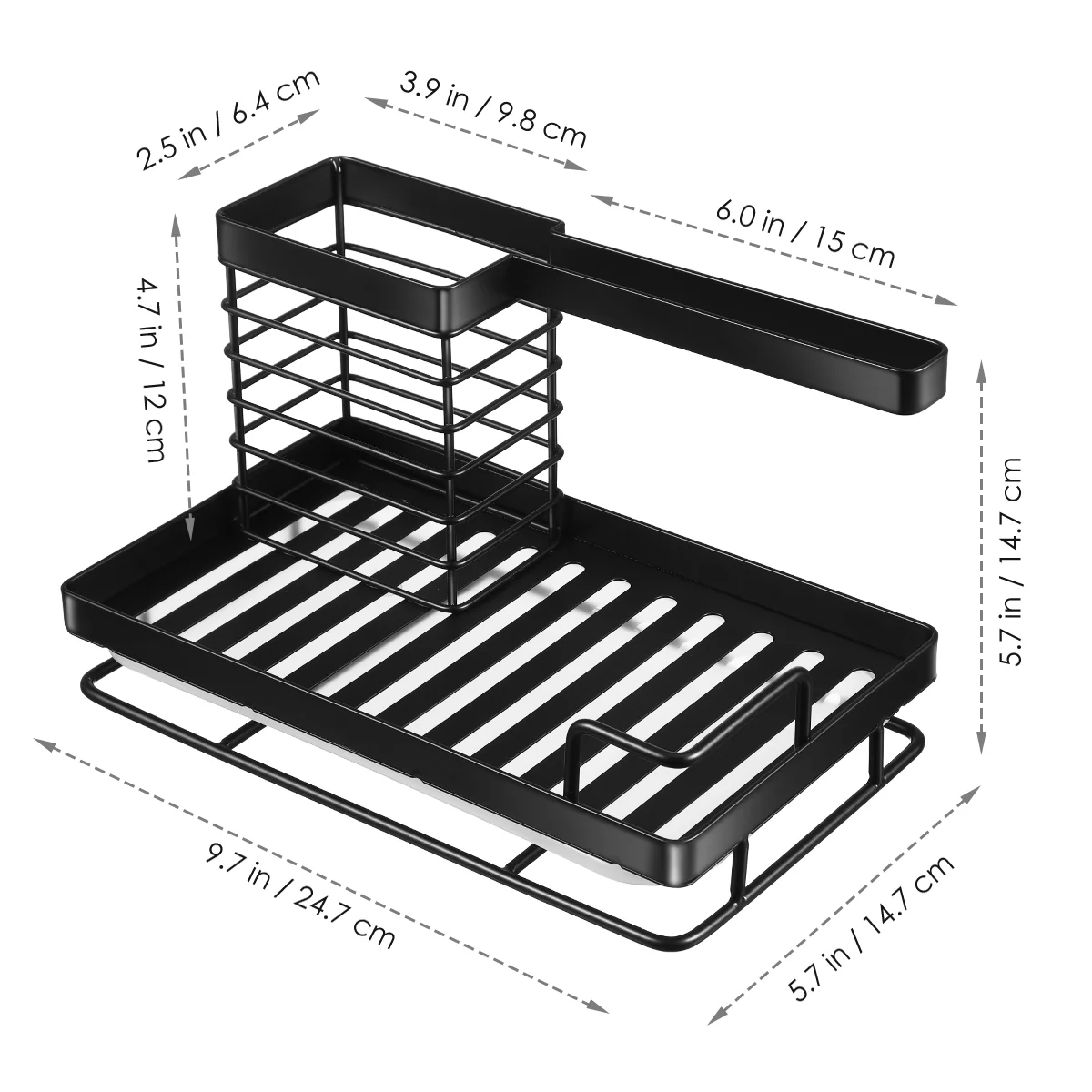 2.5 in / 6.4 cm
3.9 in / 9.8 cm
6.0 in / 15 cm
4.7 in / 12 cm
5.7 in / 14.7 cm
9.7 in / 24.7 cm
5.7 in / 14.7 cm