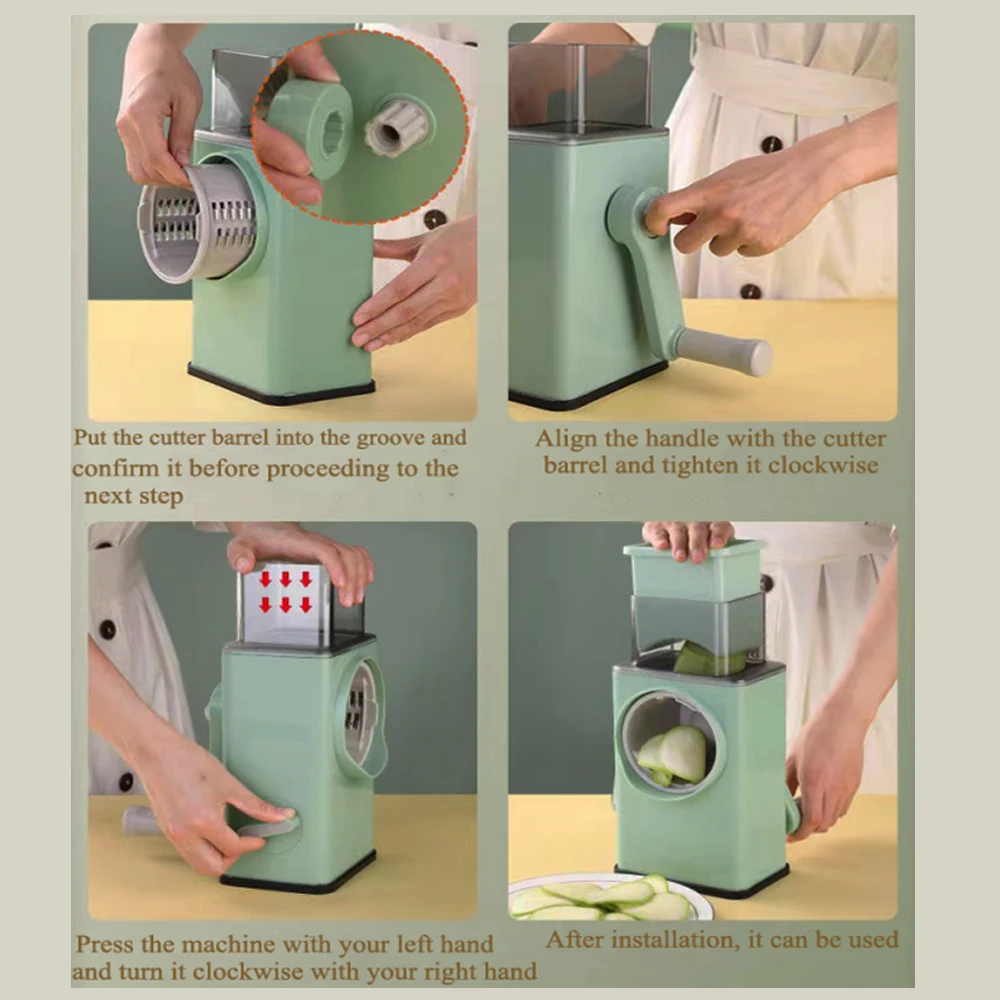 Put the cutter barrel into the groove and confirm it before proceeding to the next step

Align the handle with the cutter barrel and tighten it clockwise

Press the machine with your left hand and turn it clockwise with your right hand

After installation, it can be used