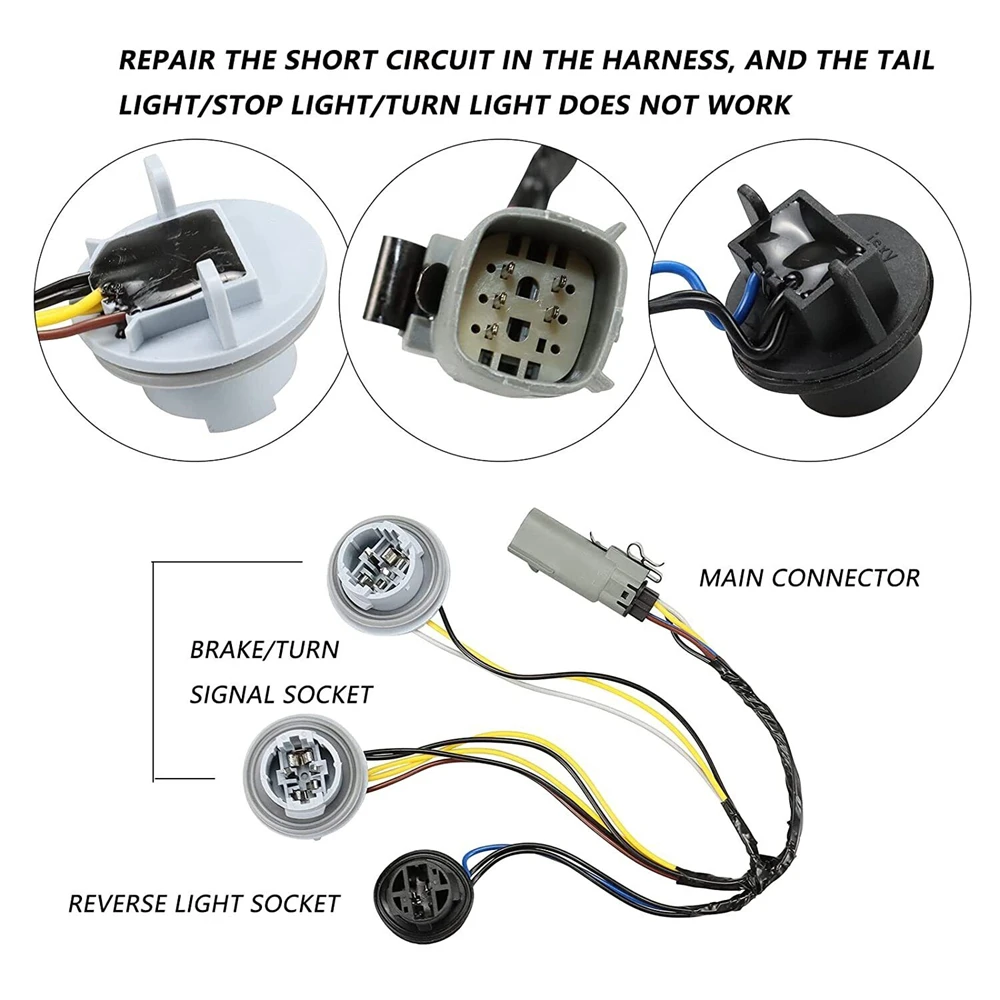 REPAIR THE SHORT CIRCUIT IN THE HARNESS, AND THE TAIL LIGHT/STOP LIGHT/TURN LIGHT DOES NOT WORK

MAIN CONNECTOR

BRAKE/TURN SIGNAL SOCKET

REVERSE LIGHT SOCKET