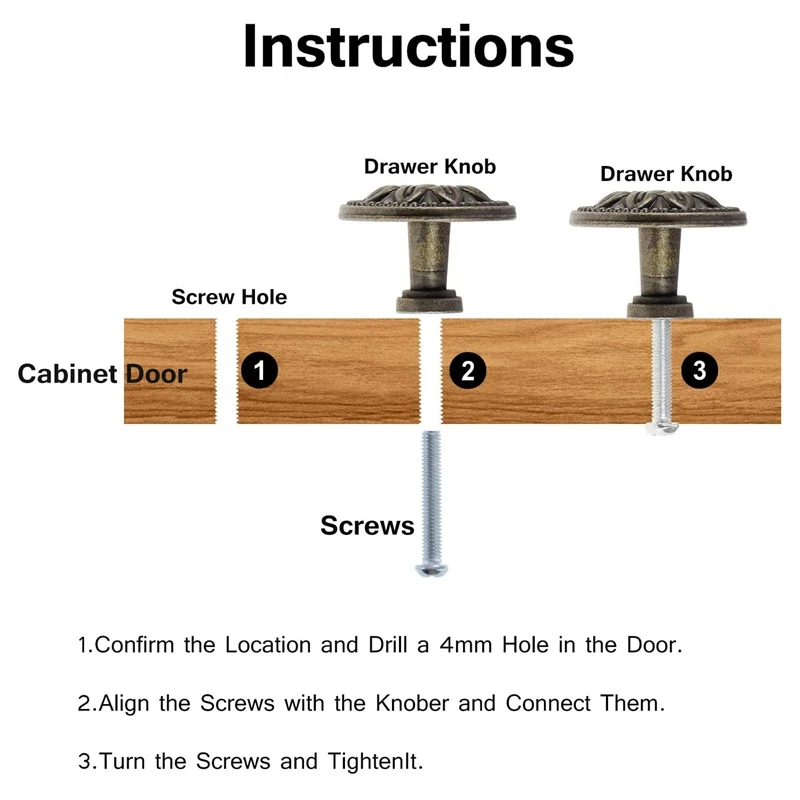 Instructions

Drawer Knob

Drawer Knob

Screw Hole

Cabinet Door

1

2

3

Screws

1.Confirm the Location and Drill a 4mm Hole in the Door.

2.Align the Screws with the Knober and Connect Them.

3.Turn the Screws and TightenIt.