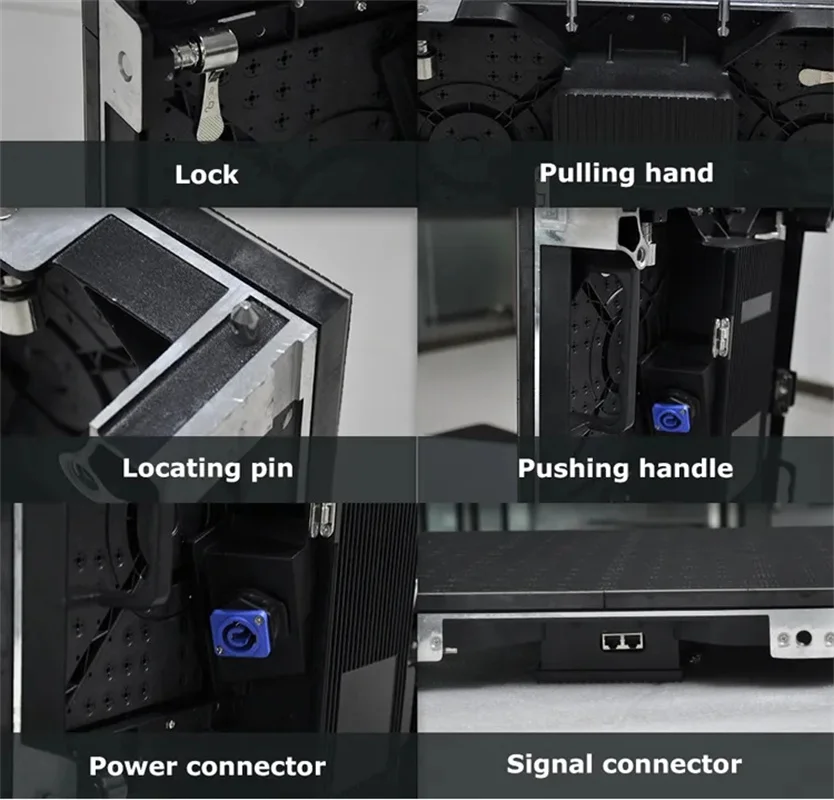 Lock

Pulling hand

Locating pin

Pushing handle

Power connector

Signal connector