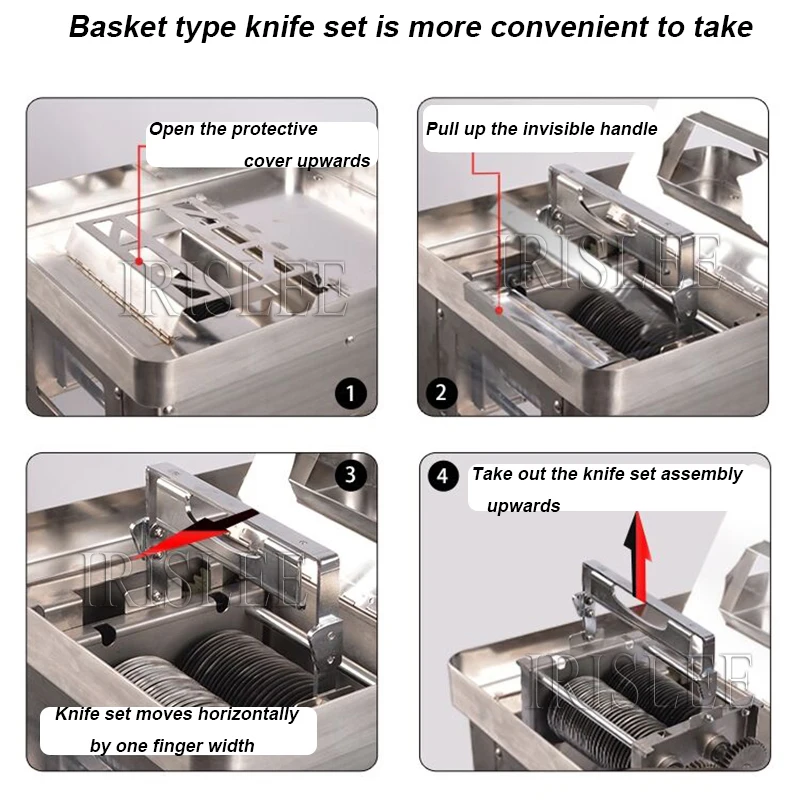 Basket type knife set is more convenient to take

Open the protective cover upwards

IRISLEE

1

Pull up the invisible handle

IRISLEE

2

3

IRISLEE

Knife set moves horizontally by one finger width

4

Take out the knife set assembly upwards

IRISLEE