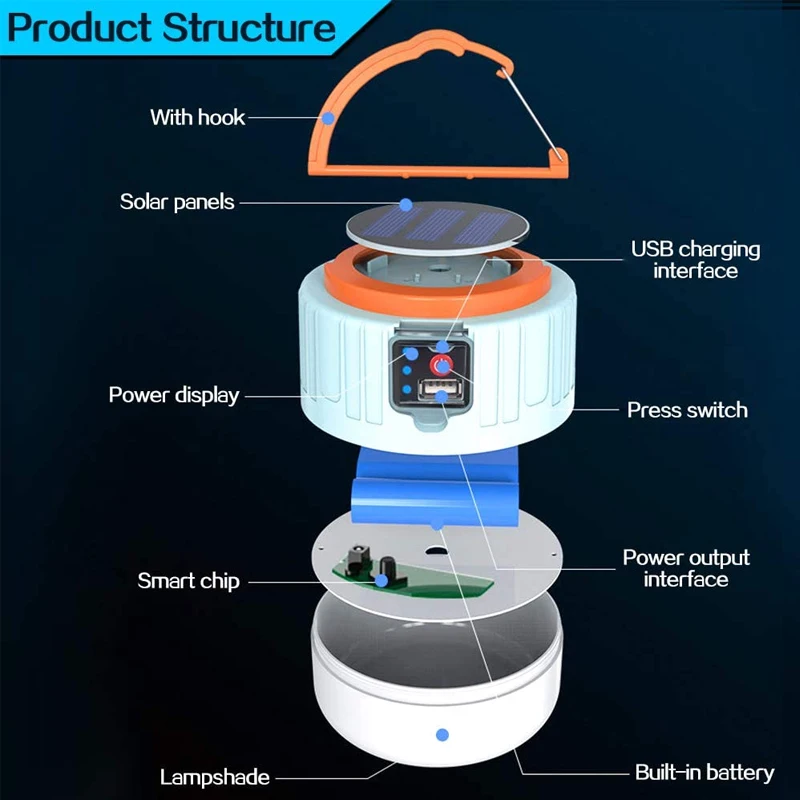 Product Structure

With hook

Solar panels

USB charging interface

Power display

Press switch

Smart chip

Power output interface

Lampshade

Built-in battery