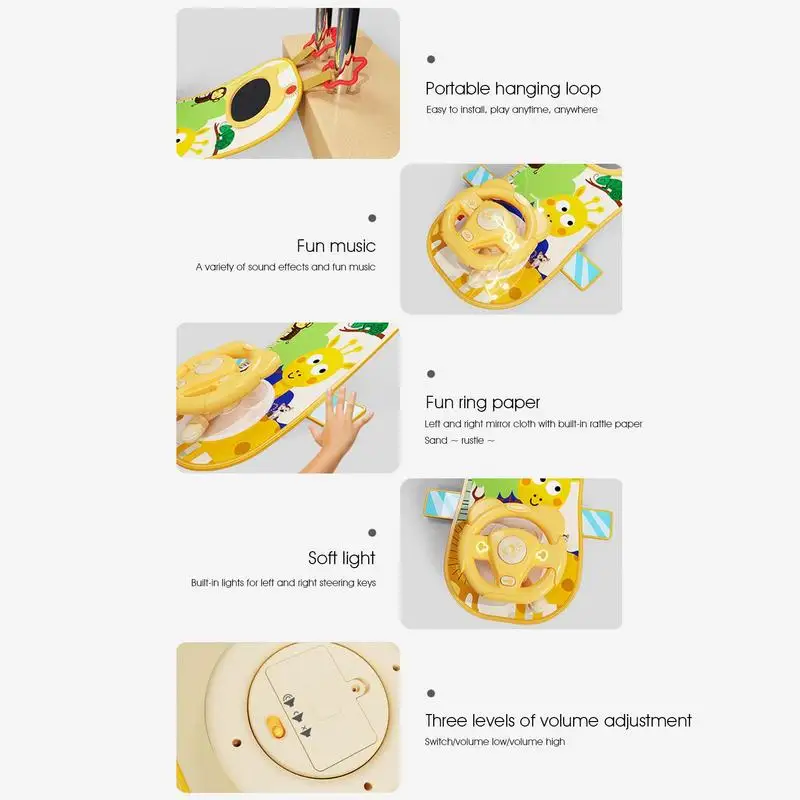 Portable hanging loop
Easy to install, play anytime, anywhere

Fun music
A variety of sound effects and fun music

Fun ring paper
Left and right mirror cloth with built-in rattle paper
Sand ~ rustle ~

Soft light
Built-in lights for left and right steering keys

Three levels of volume adjustment
Switch/volume low/volume high