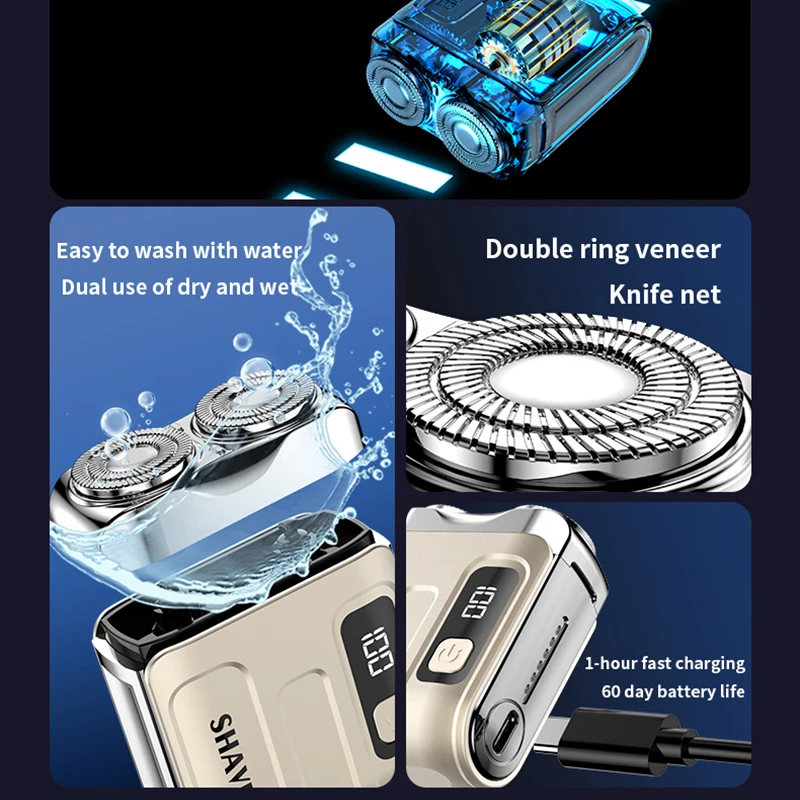 Easy to wash with water
Dual use of dry and wet

Double ring veneer
Knife net

100

SHAV

100

1-hour fast charging
60 day battery life