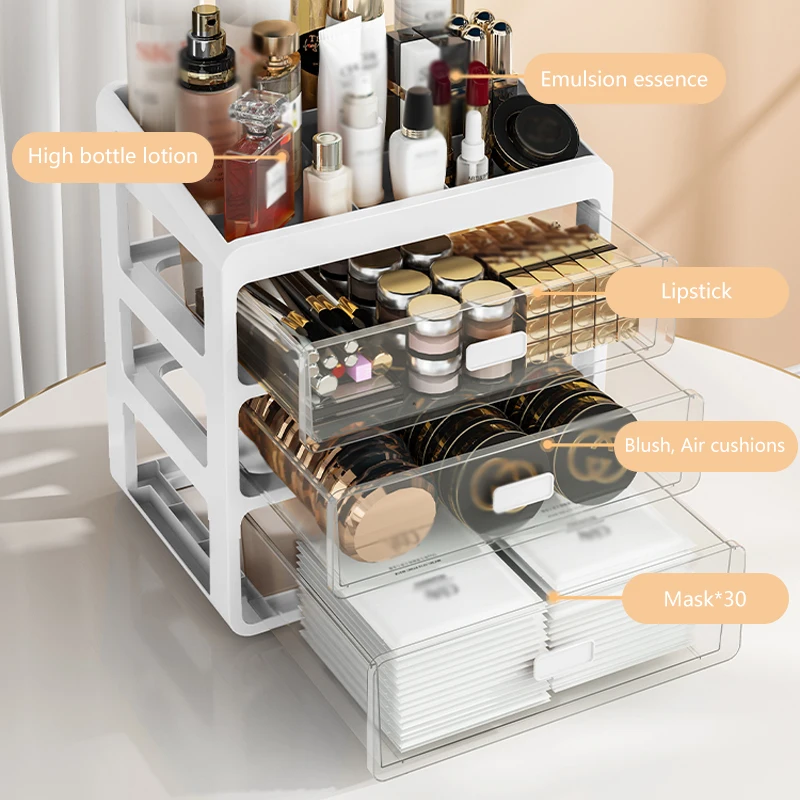 Emulsion essence

High bottle lotion

Lipstick

Blush, Air cushions

Mask*30