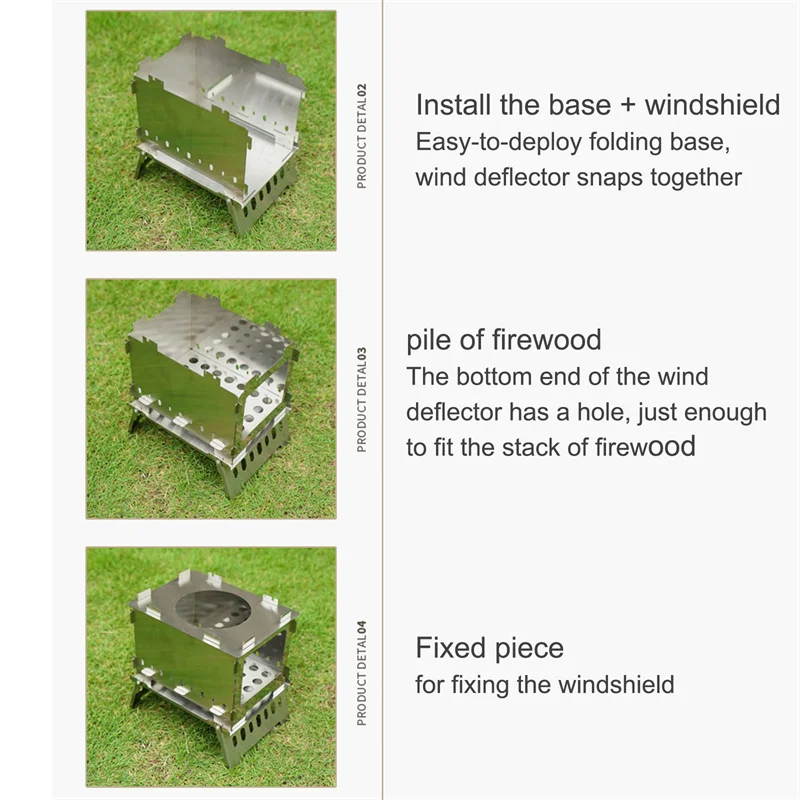 PRODUCT DETAL02

Install the base + windshield
Easy-to-deploy folding base, wind deflector snaps together

PRODUCT DETAL03

pile of firewood
The bottom end of the wind deflector has a hole, just enough to fit the stack of firewood

PRODUCT DETAL04

Fixed piece
for fixing the windshield