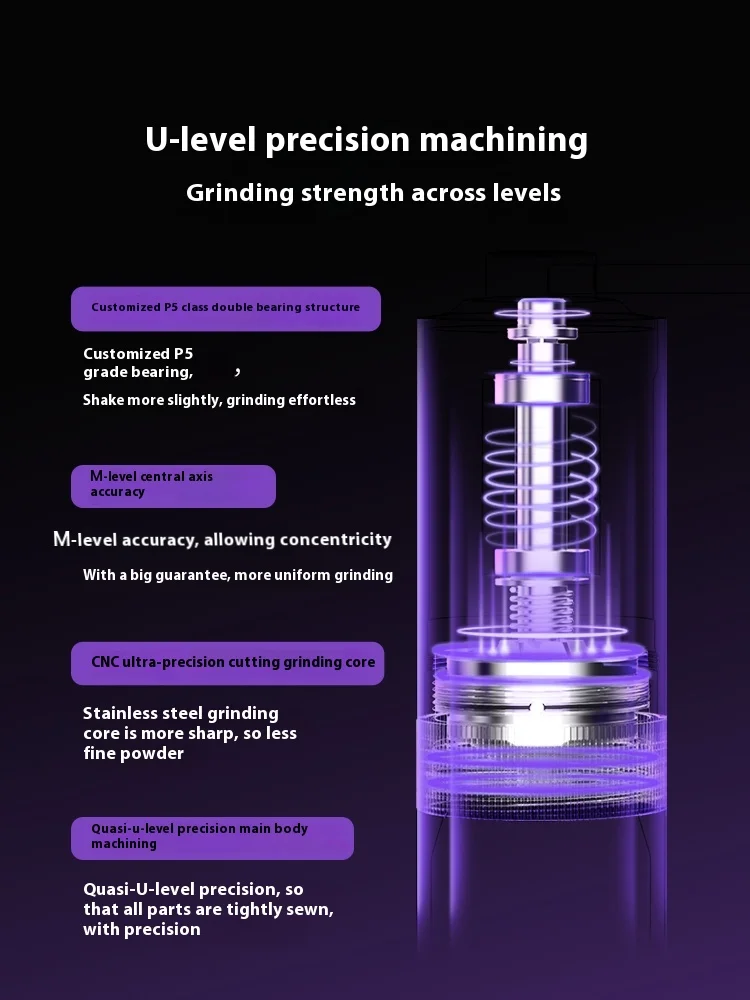 U-level precision machining

Grinding strength across levels

Customized P5 class double bearing structure

Customized P5 grade bearing, ,

Shake more slightly, grinding effortless

M-level central axis accuracy

M-level accuracy, allowing concentricity

With a big guarantee, more uniform grinding

CNC ultra-precision cutting grinding core

Stainless steel grinding core is more sharp, so less fine powder

Quasi-u-level precision main body machining

Quasi-U-level precision, so that all parts are tightly sewn, with precision