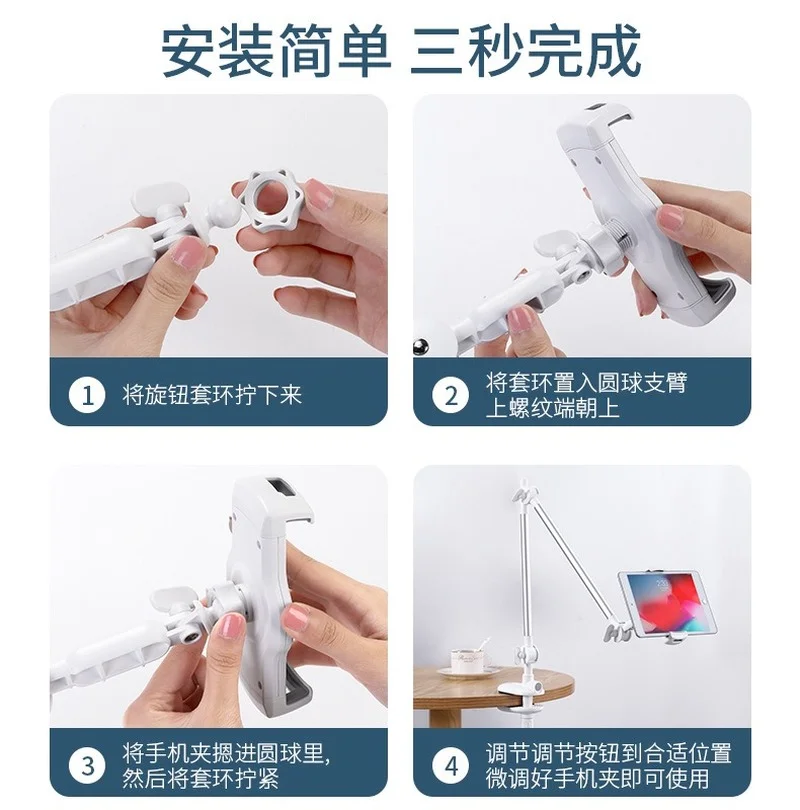 安装简单 三秒完成

1 将旋钮套环拧下来

2 将套环置入圆球支臂上螺纹端朝上

3 将手机夹摁进圆球里,然后将套环拧紧

4 调节调节按钮到合适位置微调好手机夹即可使用