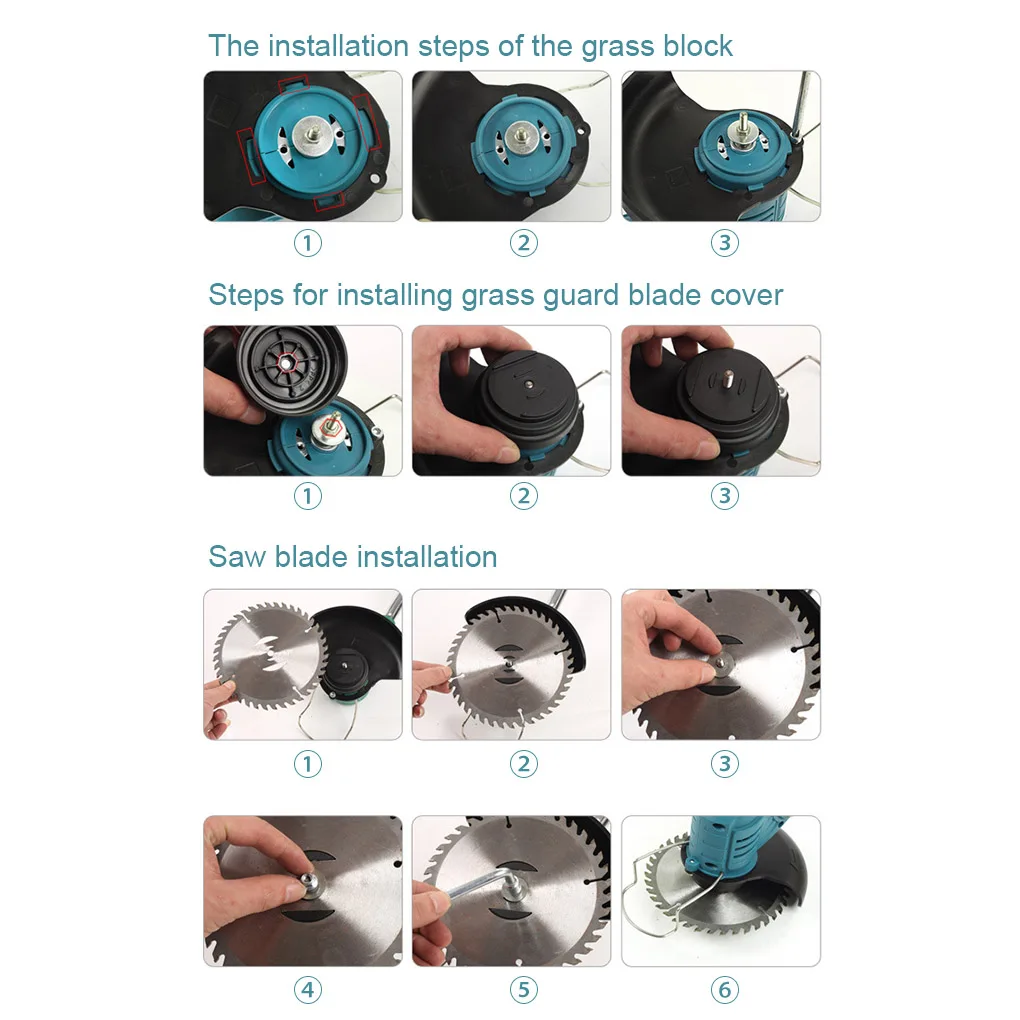 The installation steps of the grass block

①

②

③

Steps for installing grass guard blade cover

①

②

③

Saw blade installation

①

②

③

④

⑤

⑥