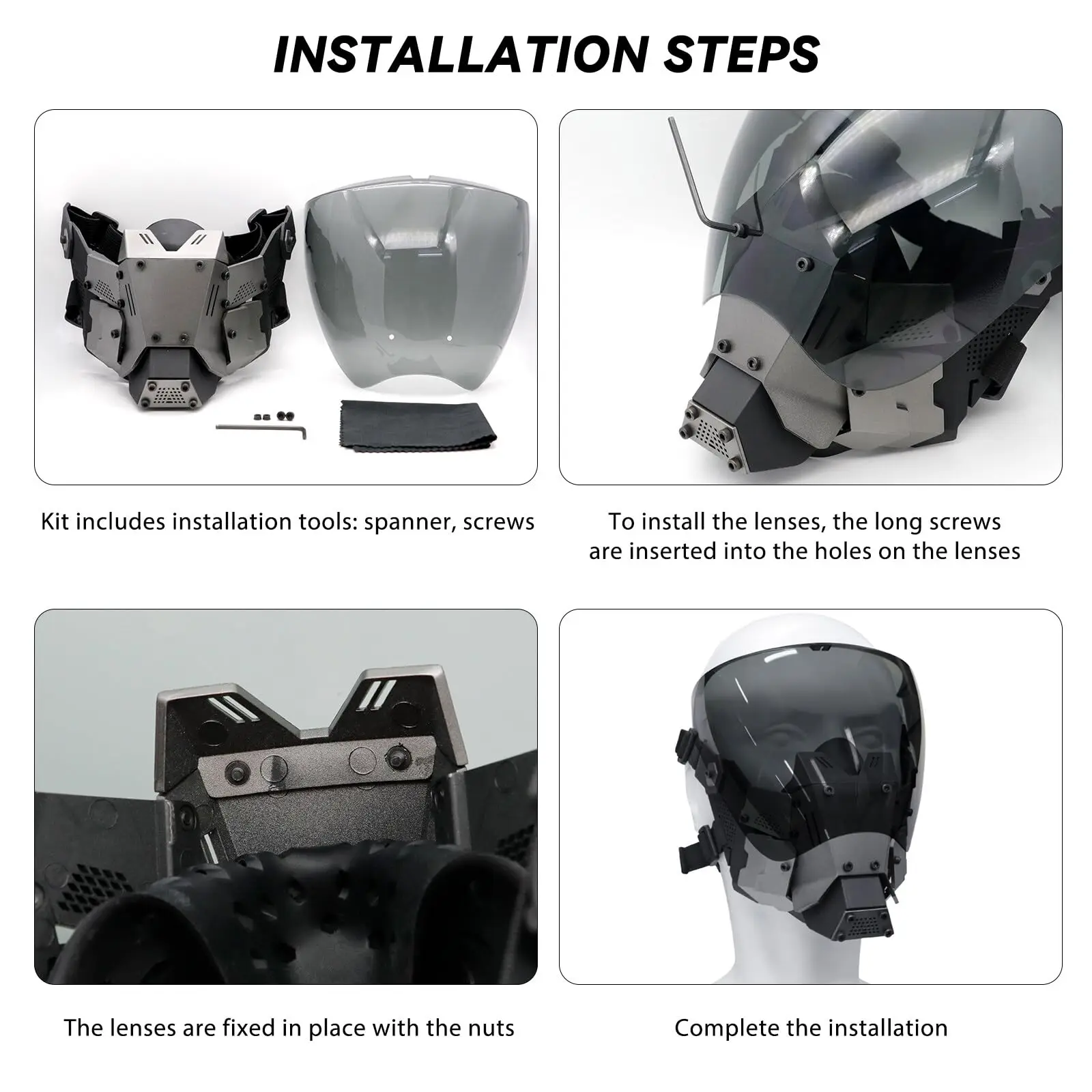 INSTALLATION STEPS

Kit includes installation tools: spanner, screws

To install the lenses, the long screws are inserted into the holes on the lenses

The lenses are fixed in place with the nuts

Complete the installation