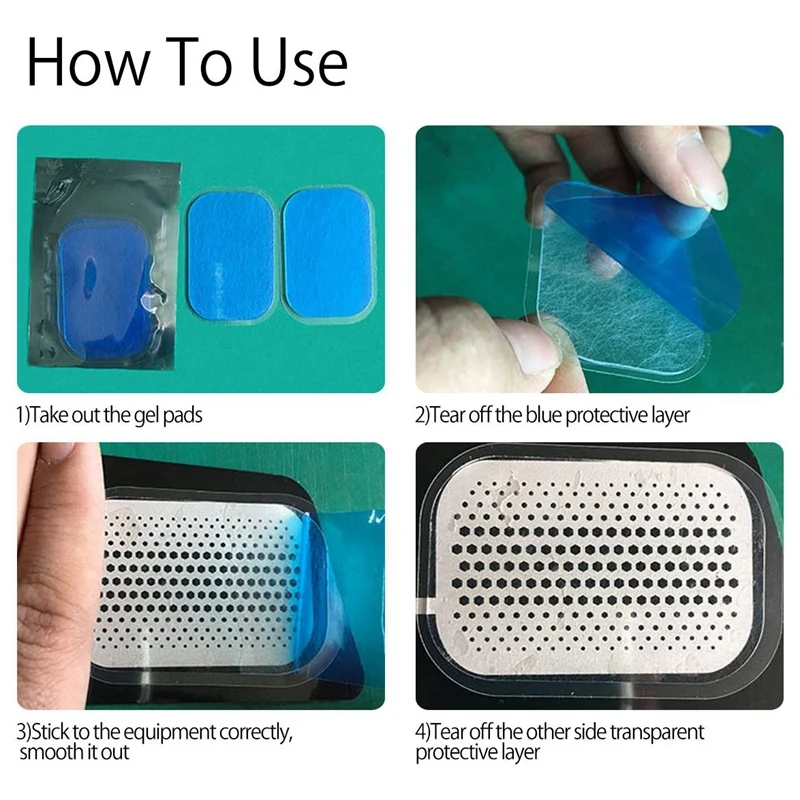 How To Use

1)Take out the gel pads

2)Tear off the blue protective layer

3)Stick to the equipment correctly, smooth it out

4)Tear off the other side transparent protective layer