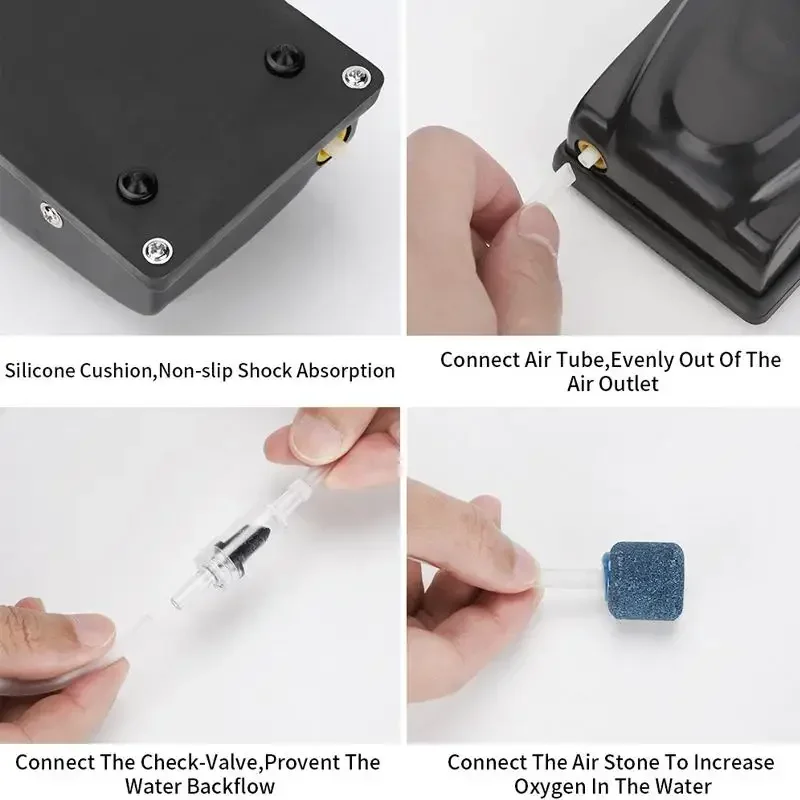 Silicone Cushion,Non-slip Shock Absorption

Connect Air Tube,Evenly Out Of The Air Outlet

Connect The Check-Valve,Provent The Water Backflow

Connect The Air Stone To Increase Oxygen In The Water