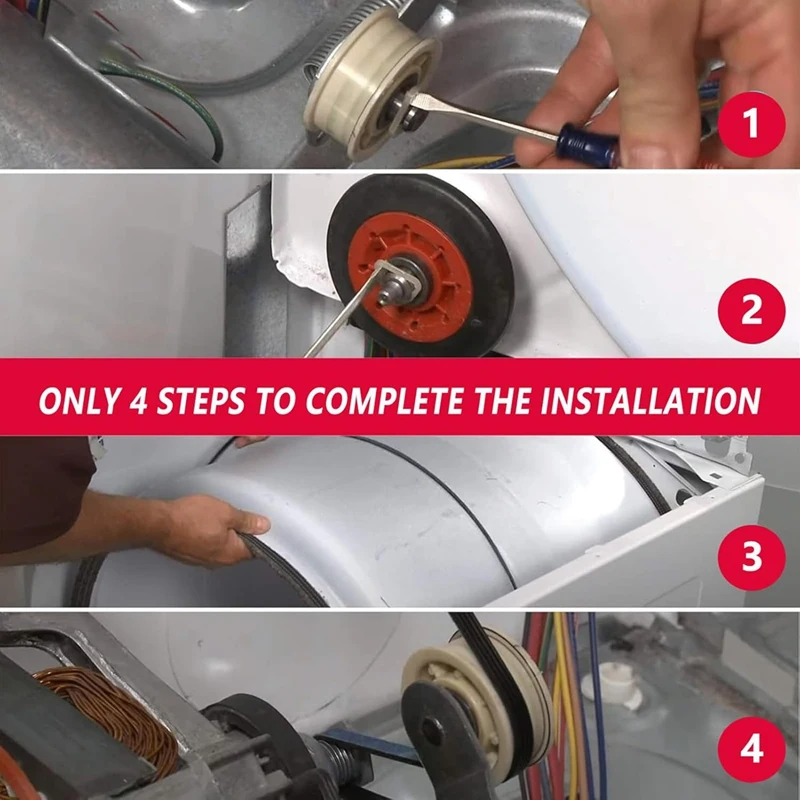 1

2

ONLY 4 STEPS TO COMPLETE THE INSTALLATION

3

4