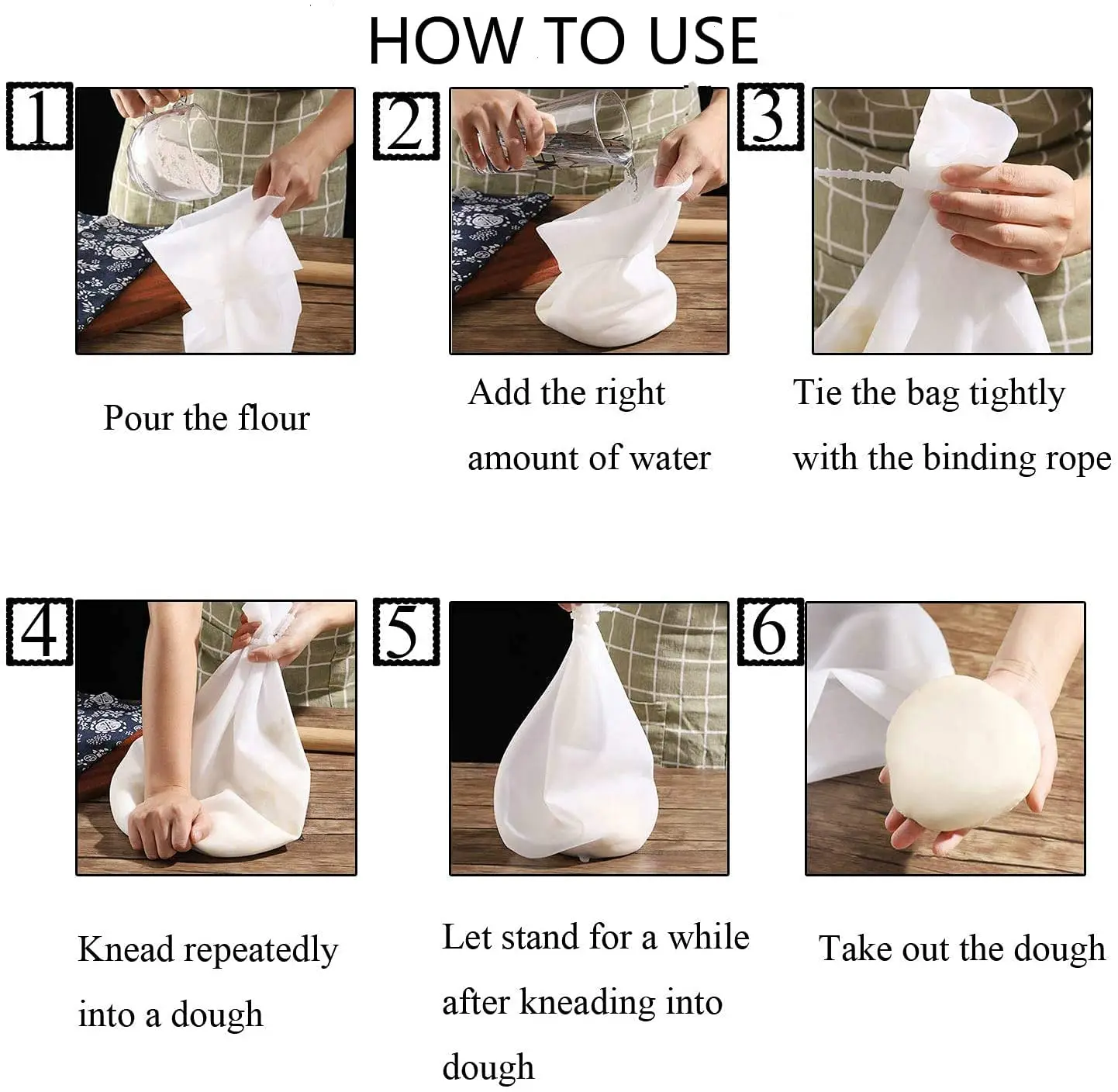 HOW TO USE

1

Pour the flour

2

Add the right amount of water

3

Tie the bag tightly with the binding rope

4

Knead repeatedly into a dough

5

Let stand for a while after kneading into dough

6

Take out the dough