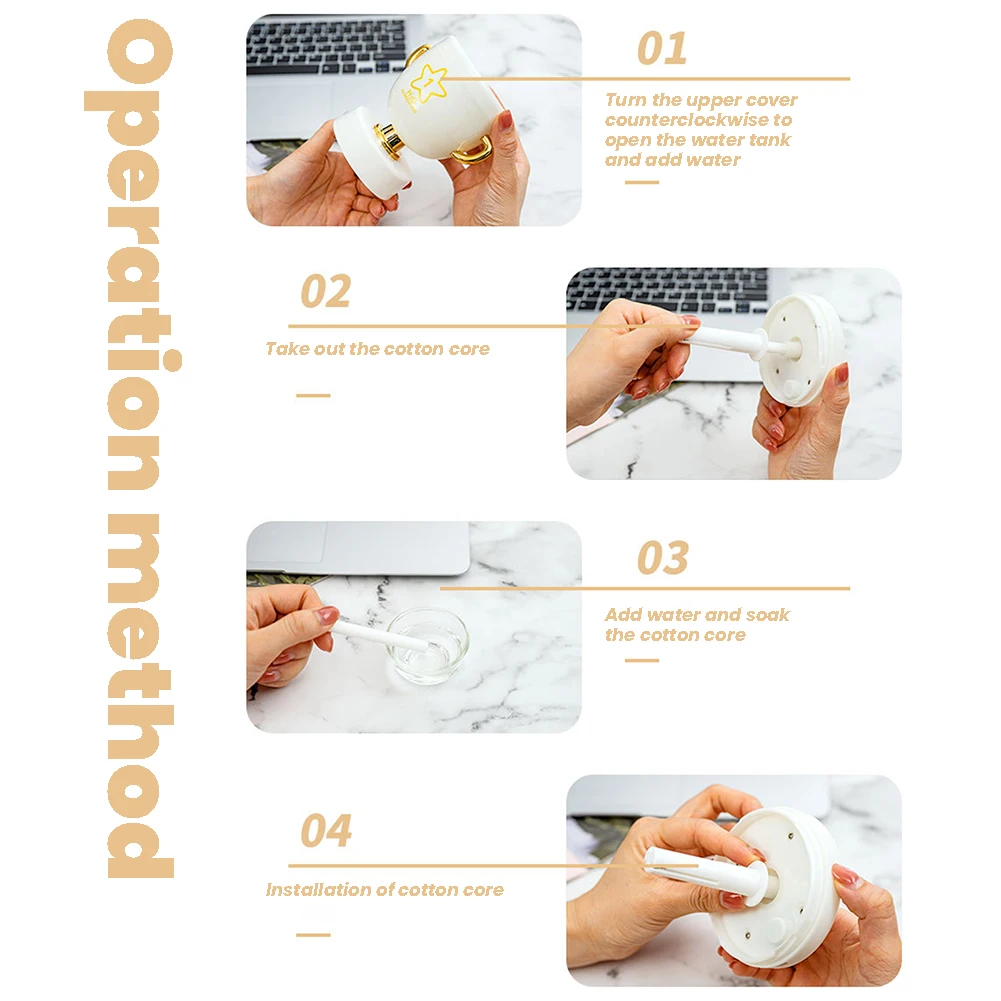 Operation method

01

Turn the upper cover counterclockwise to open the water tank and add water

02

Take out the cotton core

03

Add water and soak the cotton core

04

Installation of cotton core