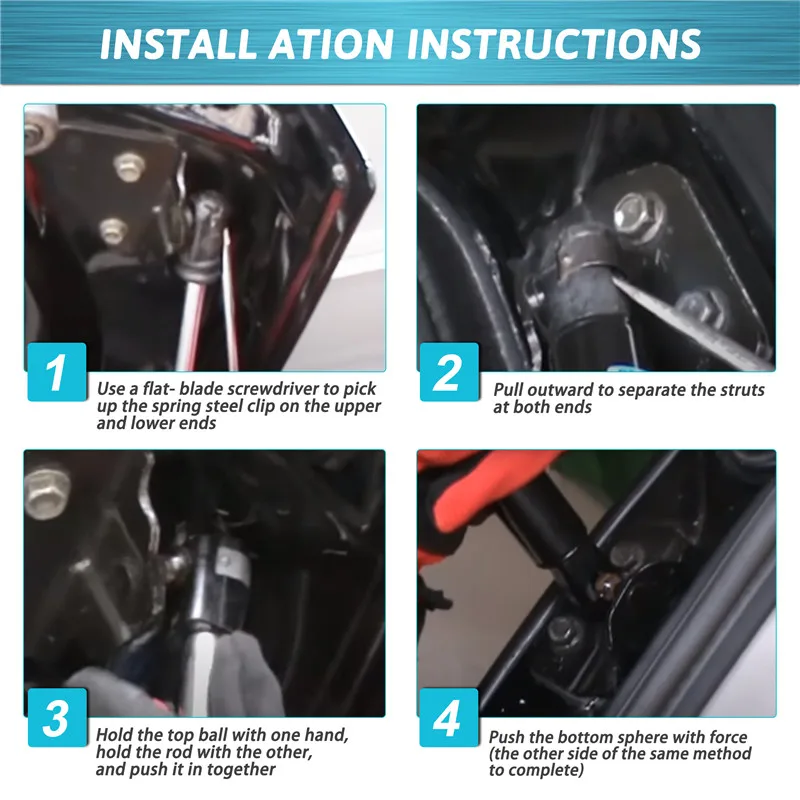 INSTALL ATION INSTRUCTIONS

1
Use a flat- blade screwdriver to pick up the spring steel clip on the upper and lower ends

2
Pull outward to separate the struts at both ends

3
Hold the top ball with one hand, hold the rod with the other, and push it in together

4
Push the bottom sphere with force (the other side of the same method to complete)