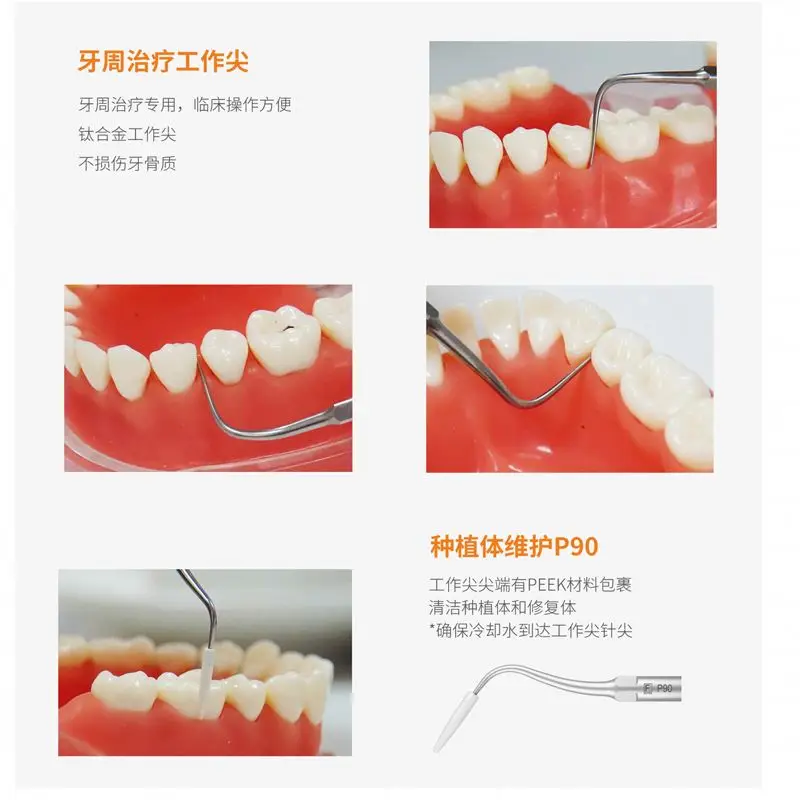 牙周治疗工作尖

牙周治疗专用，临床操作方便
钛合金工作尖
不损伤牙骨质

种植体维护P90

工作尖尖端有PEEK材料包裹
清洁种植体和修复体
*确保冷却水到达工作尖针尖

P90