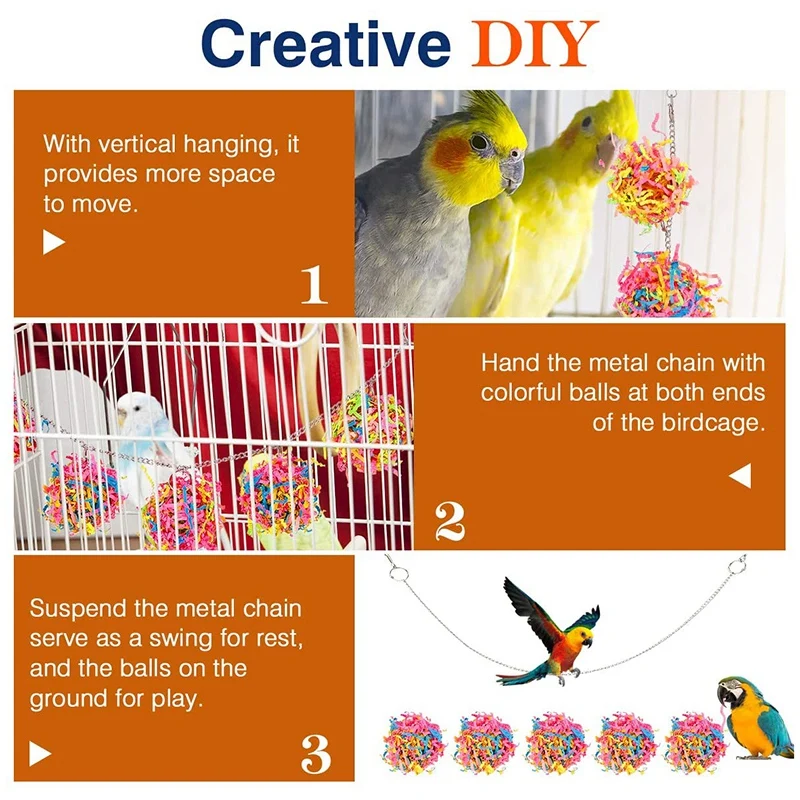 Creative DIY

With vertical hanging, it provides more space to move.

1

Hand the metal chain with colorful balls at both ends of the birdcage.

2

Suspend the metal chain serve as a swing for rest, and the balls on the ground for play.

3