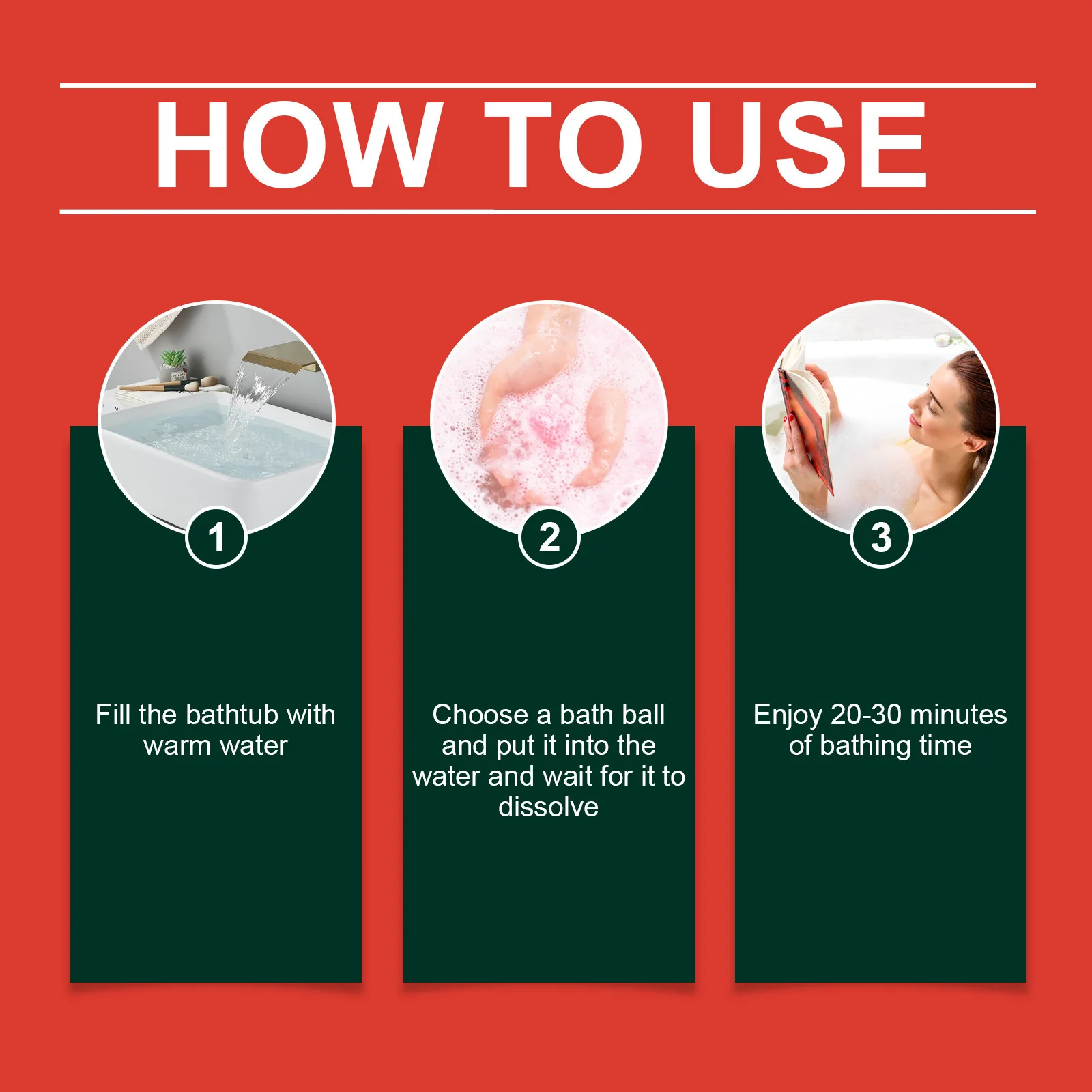 HOW TO USE

1

Fill the bathtub with warm water

2

Choose a bath ball and put it into the water and wait for it to dissolve

3

Enjoy 20-30 minutes of bathing time